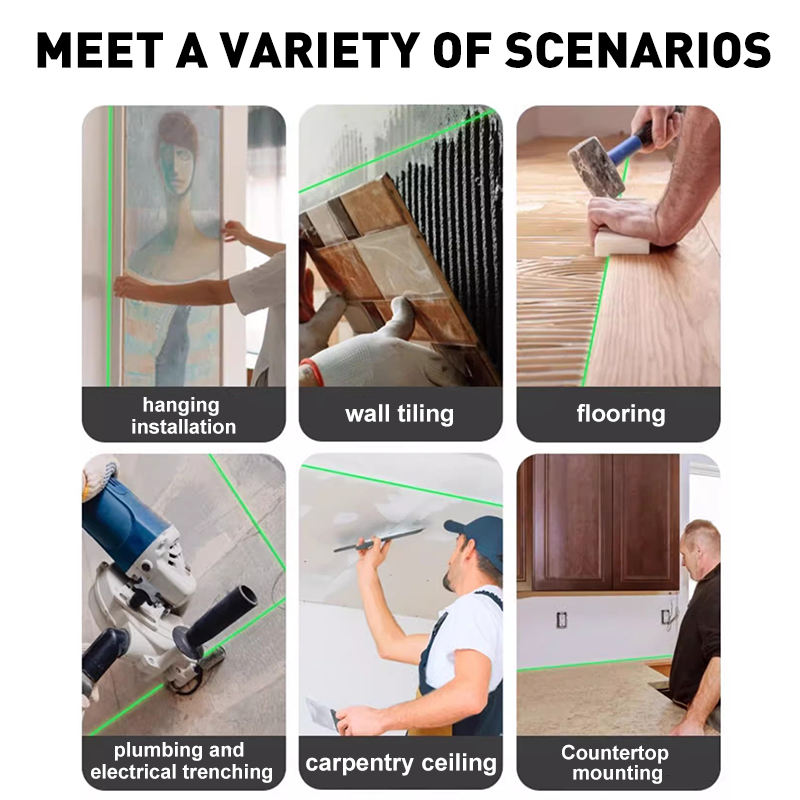 MEET A VARIETY OF SCENARIOS

hanging installation

wall tiling

flooring

plumbing and electrical trenching

carpentry ceiling

Countertop mounting