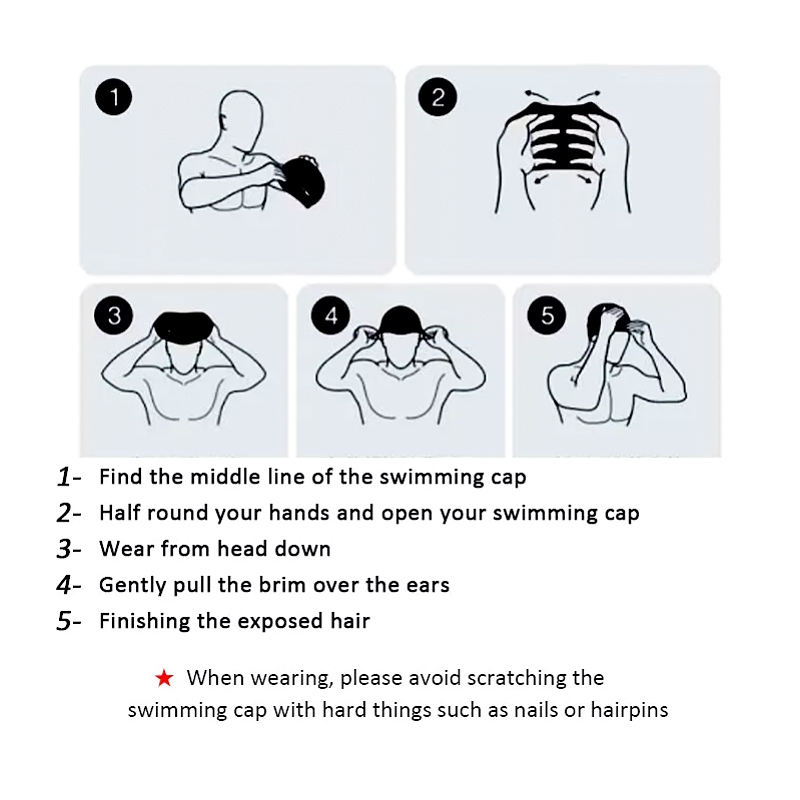 1

2

3

4

5

1- Find the middle line of the swimming cap
2- Half round your hands and open your swimming cap
3- Wear from head down
4- Gently pull the brim over the ears
5- Finishing the exposed hair

★ When wearing, please avoid scratching the swimming cap with hard things such as nails or hairpins