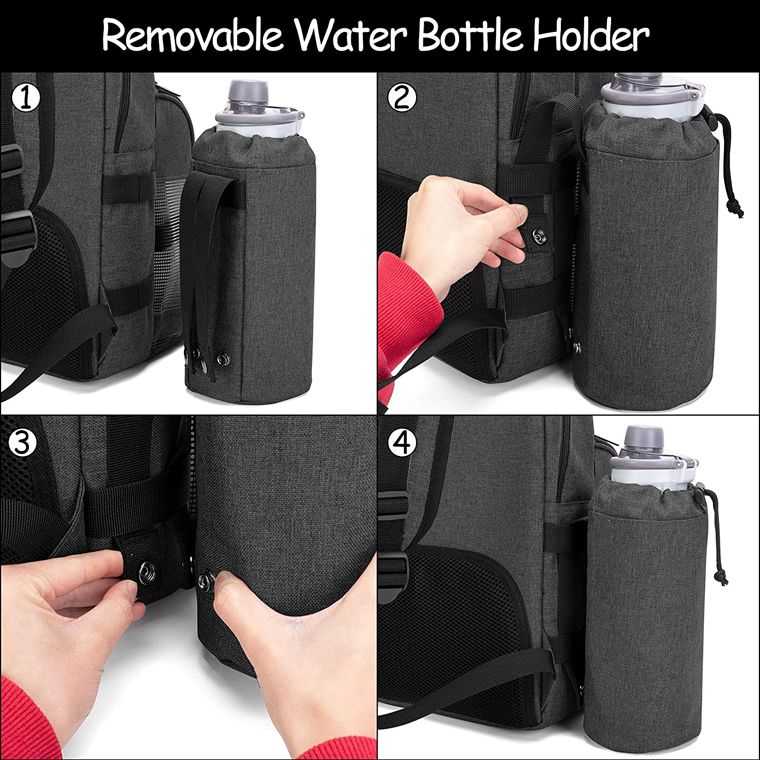 Removable Water Bottle Holder

①

②

③

④