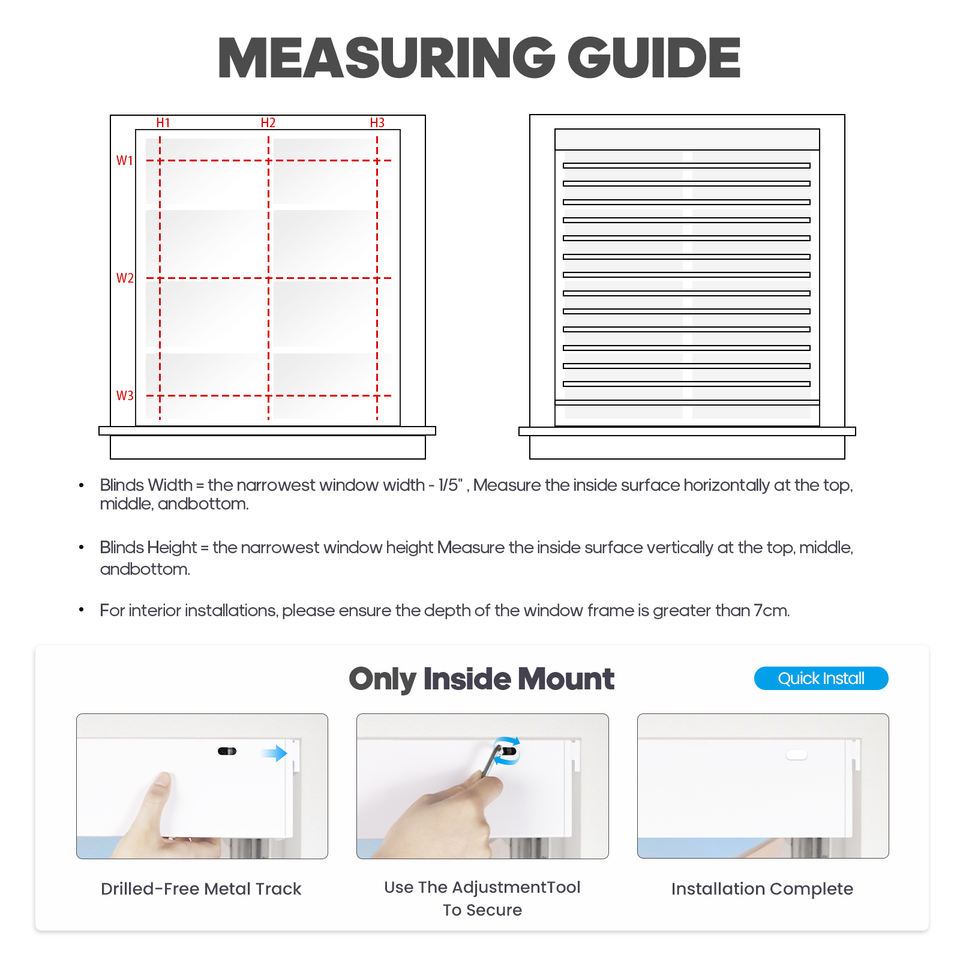 MEASURING GUIDE

H1 H2 H3

W1

W2

W3

• Blinds Width = the narrowest window width - 1/5" , Measure the inside surface horizontally at the top, middle, andbottom.

• Blinds Height = the narrowest window height Measure the inside surface vertically at the top, middle, andbottom.

• For interior installations, please ensure the depth of the window frame is greater than 7cm.

Only Inside Mount

Quick Install

Drilled-Free Metal Track

Use The AdjustmentTool To Secure

Installation Complete