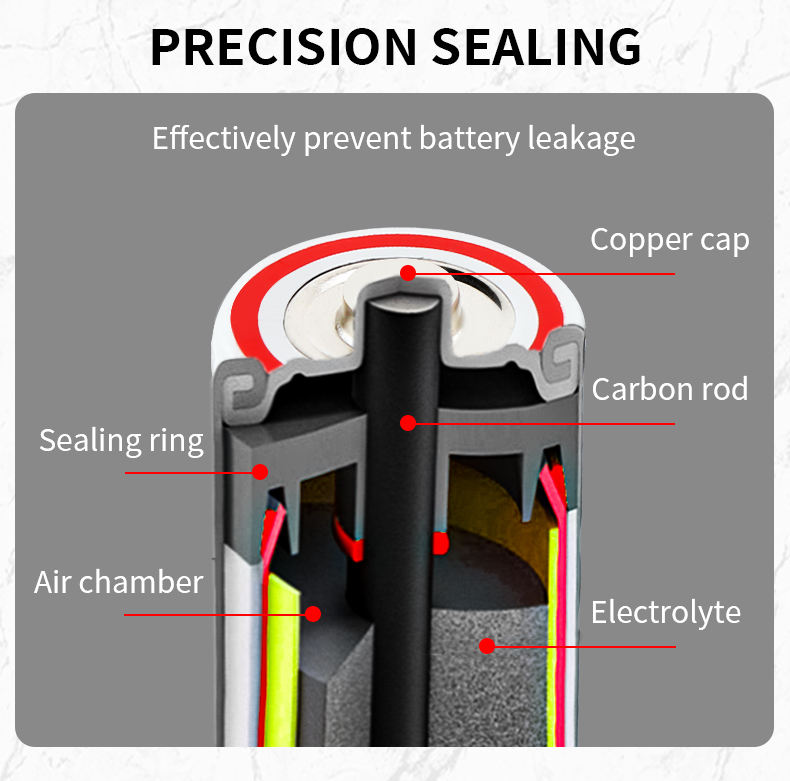 PRECISION SEALING

Effectively prevent battery leakage

Copper cap

Carbon rod

Sealing ring

Air chamber

Electrolyte