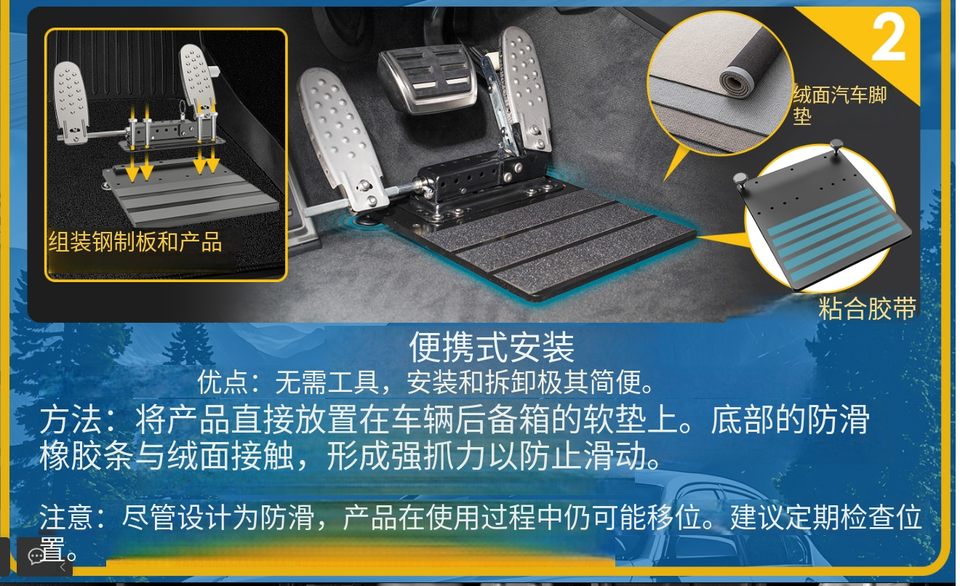 2

绒面汽车脚垫

组装钢制板和产品

粘合胶带

便携式安装

优点：无需工具，安装和拆卸极其简便。

方法：将产品直接放置在车辆后备箱的软垫上。底部的防滑橡胶条与绒面接触，形成强抓力以防止滑动。

注意：尽管设计为防滑，产品在使用过程中仍可能移位。建议定期检查位置。