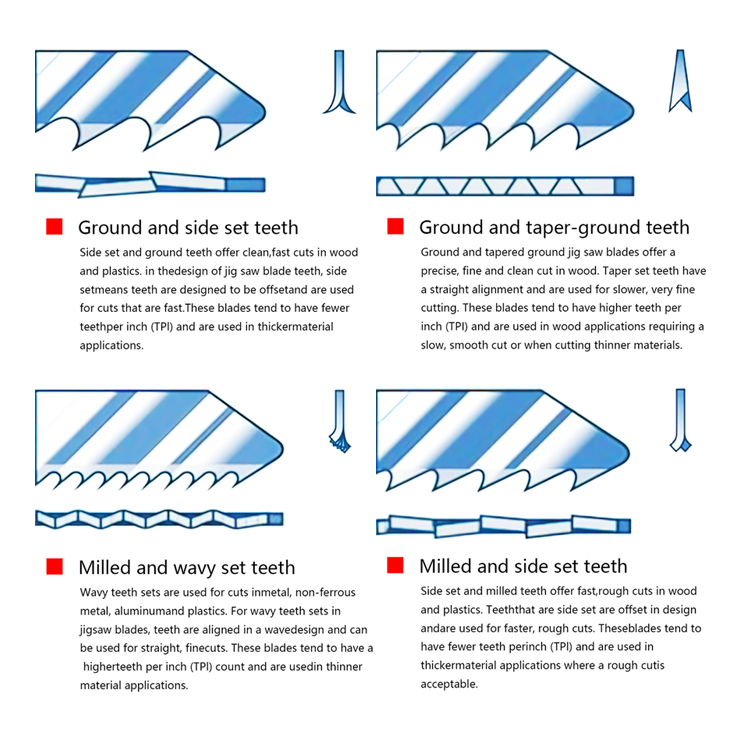 Ground and side set teeth

Side set and ground teeth offer clean,fast cuts in wood and plastics. in thedesign of jig saw blade teeth, side setmeans teeth are designed to be offsetand are used for cuts that are fast.These blades tend to have fewer teethper inch (TPI) and are used in thickermaterial applications.

Ground and taper-ground teeth

Ground and tapered ground jig saw blades offer a precise, fine and clean cut in wood. Taper set teeth have a straight alignment and are used for slower, very fine cutting. These blades tend to have higher teeth per inch (TPI) and are used in wood applications requiring a slow, smooth cut or when cutting thinner materials.

Milled and wavy set teeth

Wavy teeth sets are used for cuts inmetal, non-ferrous metal, aluminumand plastics. For wavy teeth sets in jigsaw blades, teeth are aligned in a wavedesign and can be used for straight, finecuts. These blades tend to have a higherteeth per inch (TPI) count and are usedin thinner material applications.

Milled and side set teeth

Side set and milled teeth offer fast,rough cuts in wood and plastics. Teeththat are side set are offset in design andare used for faster, rough cuts. Theseblades tend to have fewer teeth perinch (TPI) and are used in thickermaterial applications where a rough cutis acceptable.