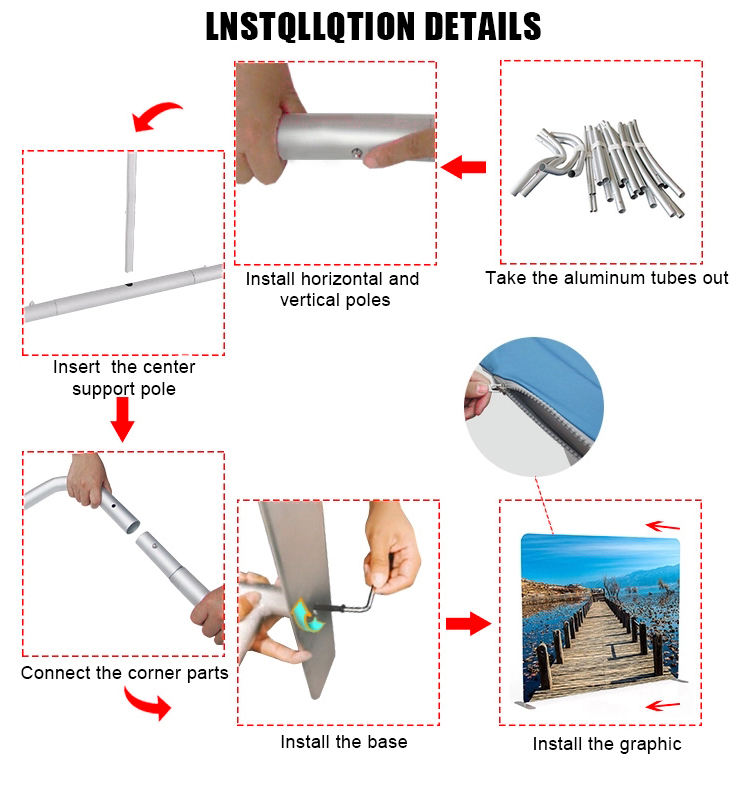 LNSTQLLQTION DETAILS

Take the aluminum tubes out

Install horizontal and vertical poles

Insert the center support pole

Connect the corner parts

Install the base

Install the graphic