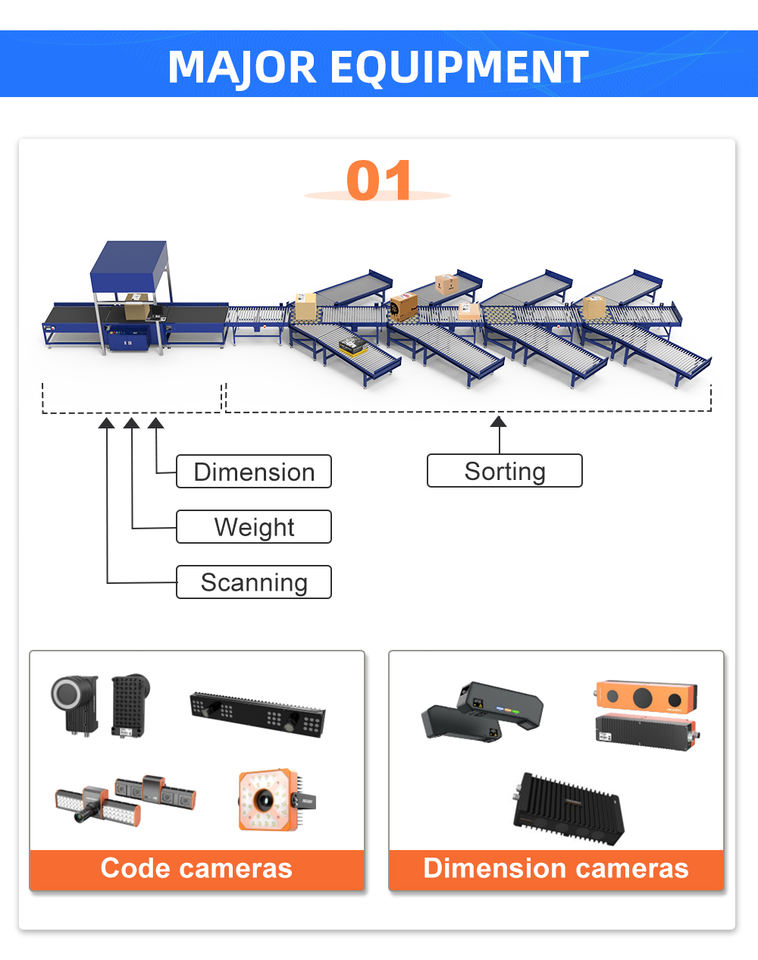 MAJOR EQUIPMENT

01

Dimension

Weight

Scanning

Sorting

Code cameras

Dimension cameras