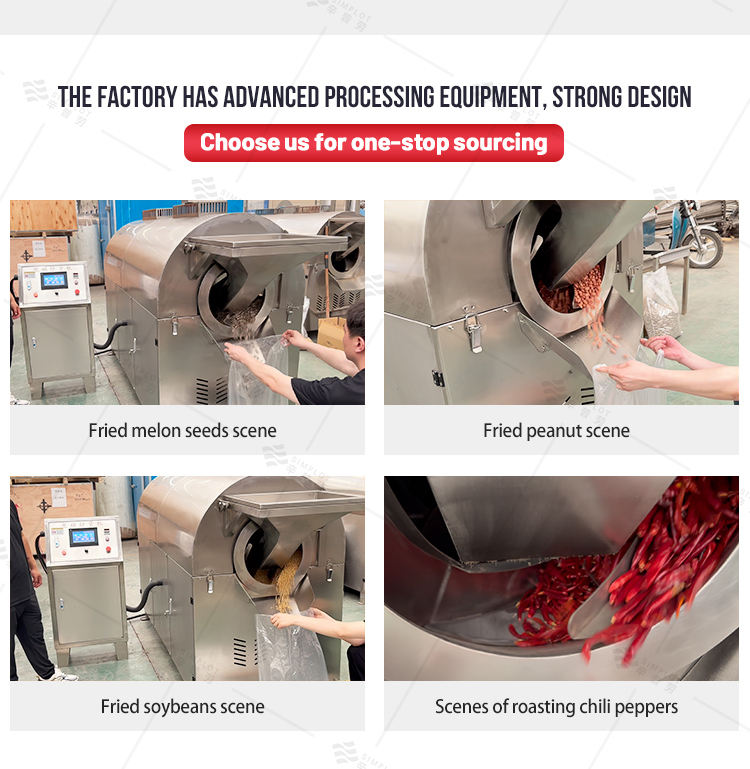 THE FACTORY HAS ADVANCED PROCESSING EQUIPMENT, STRONG DESIGN

Choose us for one-stop sourcing

Fried melon seeds scene

Fried peanut scene

Fried soybeans scene

Scenes of roasting chili peppers