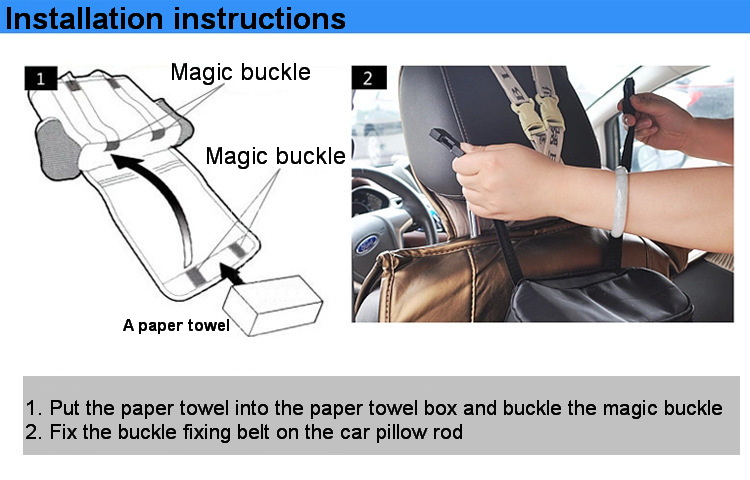 Installation instructions

1

Magic buckle

Magic buckle

A paper towel

2

1. Put the paper towel into the paper towel box and buckle the magic buckle
2. Fix the buckle fixing belt on the car pillow rod