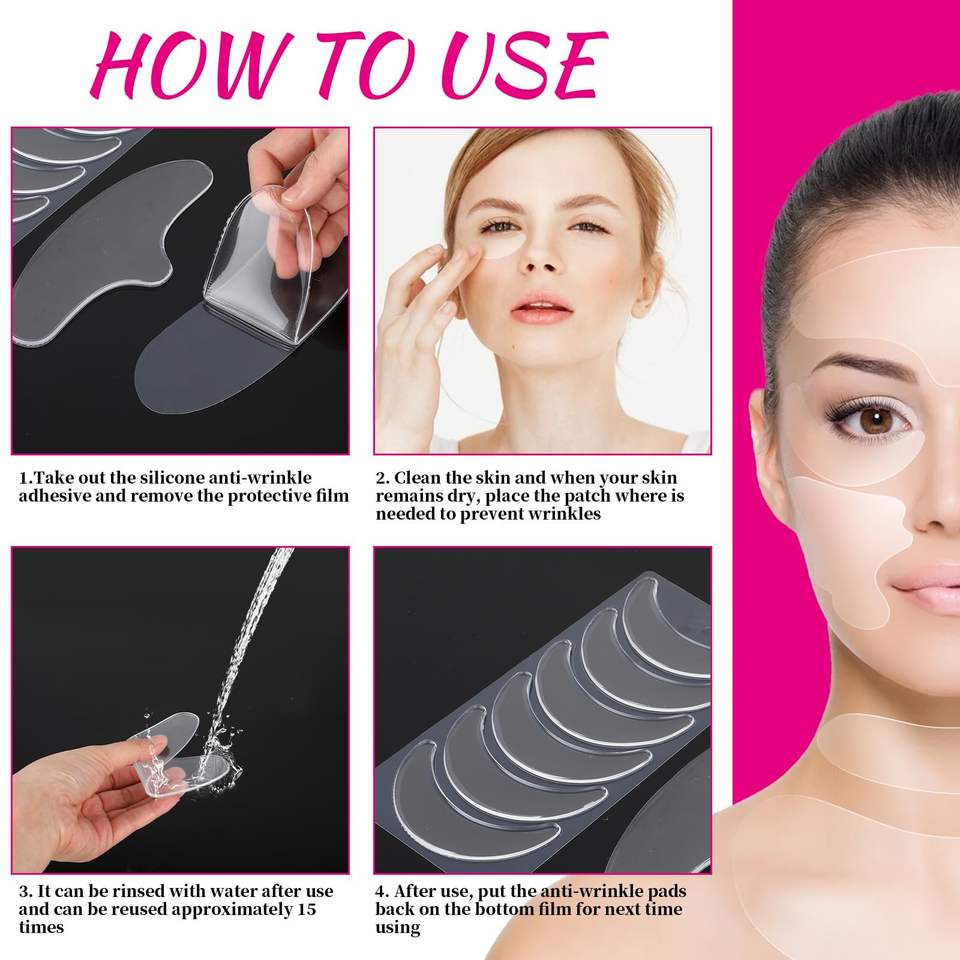 HOW TO USE

1.Take out the silicone anti-wrinkle adhesive and remove the protective film

2. Clean the skin and when your skin remains dry, place the patch where is needed to prevent wrinkles

3. It can be rinsed with water after use and can be reused approximately 15 times

4. After use, put the anti-wrinkle pads back on the bottom film for next time using