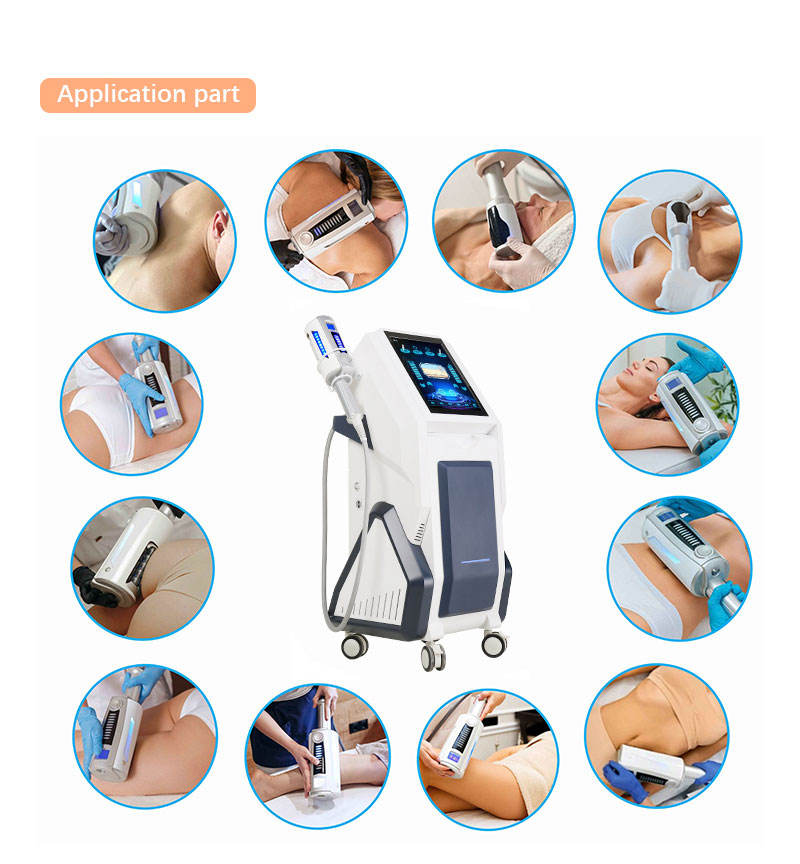 Application part