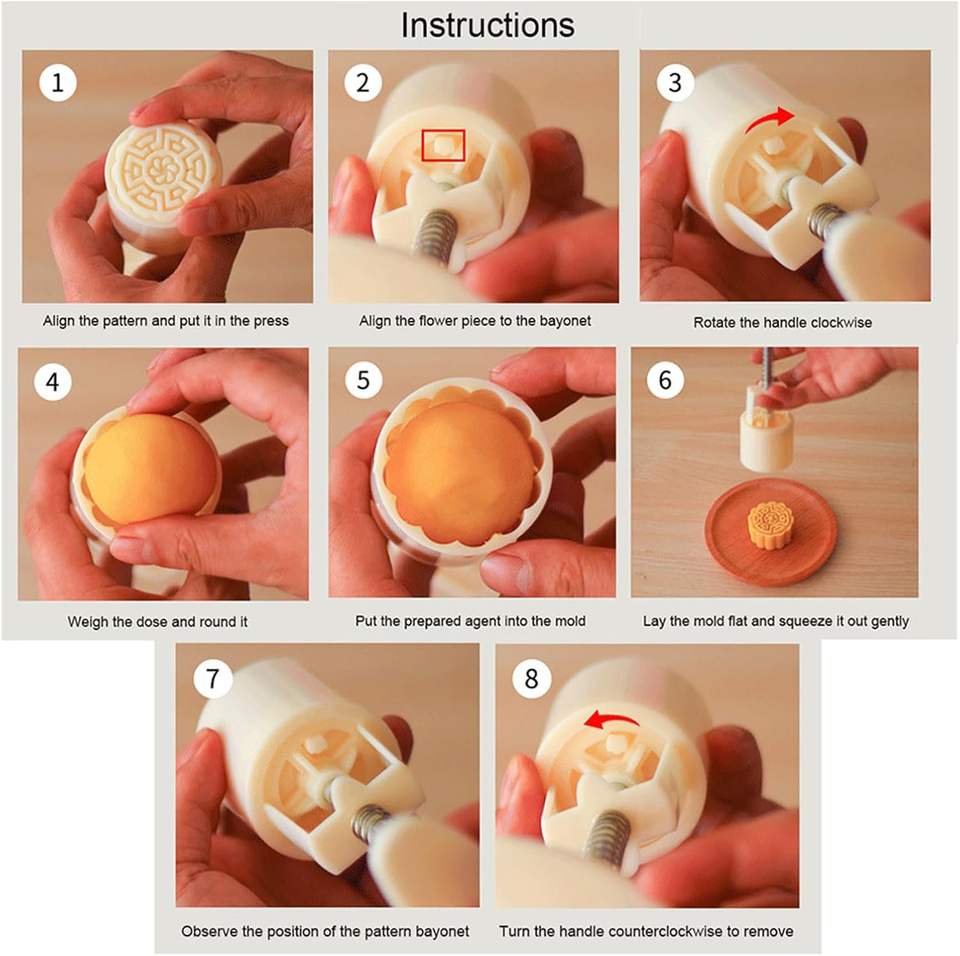 Instructions

1

Align the pattern and put it in the press

2

Align the flower piece to the bayonet

3

Rotate the handle clockwise

4

Weigh the dose and round it

5

Put the prepared agent into the mold

6

Lay the mold flat and squeeze it out gently

7

Observe the position of the pattern bayonet

8

Turn the handle counterclockwise to remove