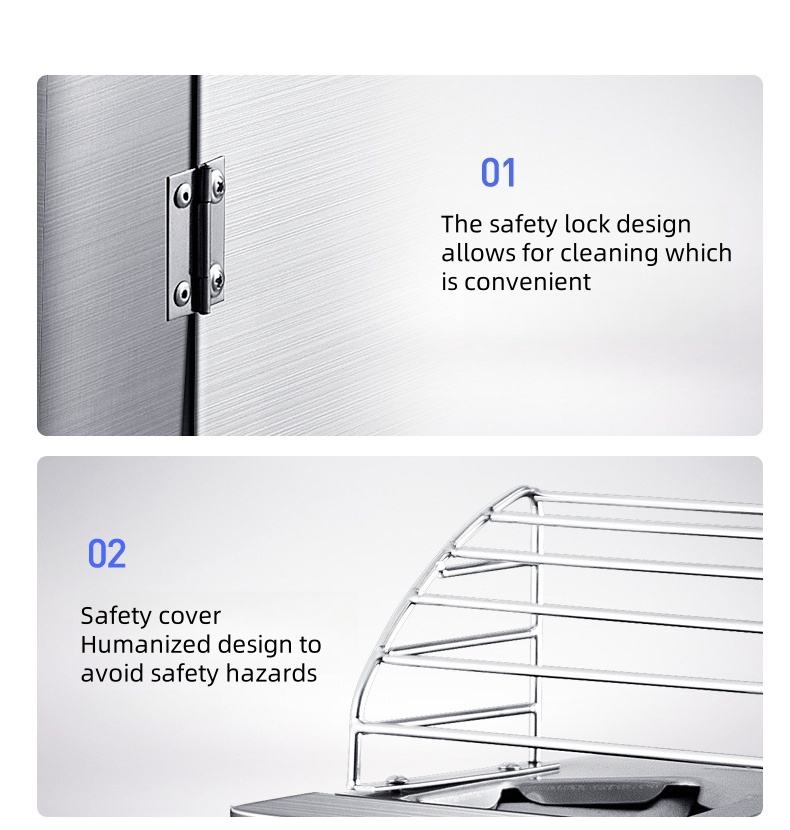 01

The safety lock design allows for cleaning which is convenient

02

Safety cover
Humanized design to avoid safety hazards