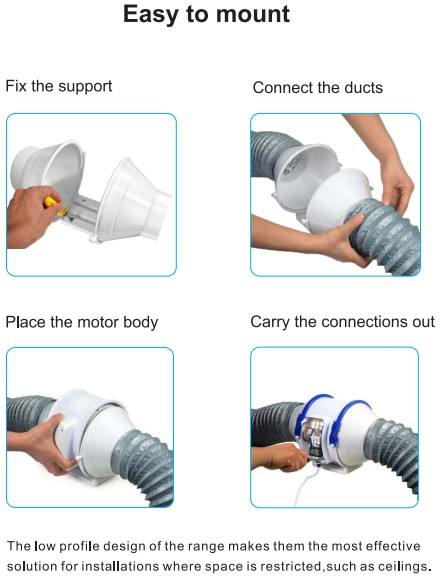 Easy to mount

Fix the support

Connect the ducts

Place the motor body

Carry the connections out

The low profile design of the range makes them the most effective solution for installations where space is restricted,such as ceilings.