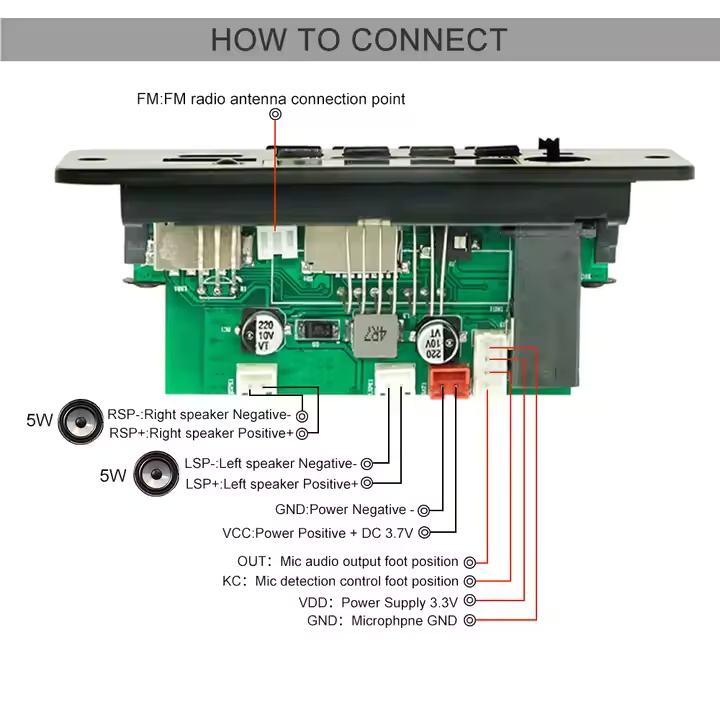 HOW TO CONNECT

FM:FM radio antenna connection point

220 10V VT

4R7

220 10V VT

5W RSP-:Right speaker Negative-
RSP+:Right speaker Positive+

5W LSP-:Left speaker Negative-
LSP+:Left speaker Positive+

GND:Power Negative -
VCC:Power Positive + DC 3.7V

OUT: Mic audio output foot position
KC: Mic detection control foot position
VDD: Power Supply 3.3V
GND: Microphpne GND