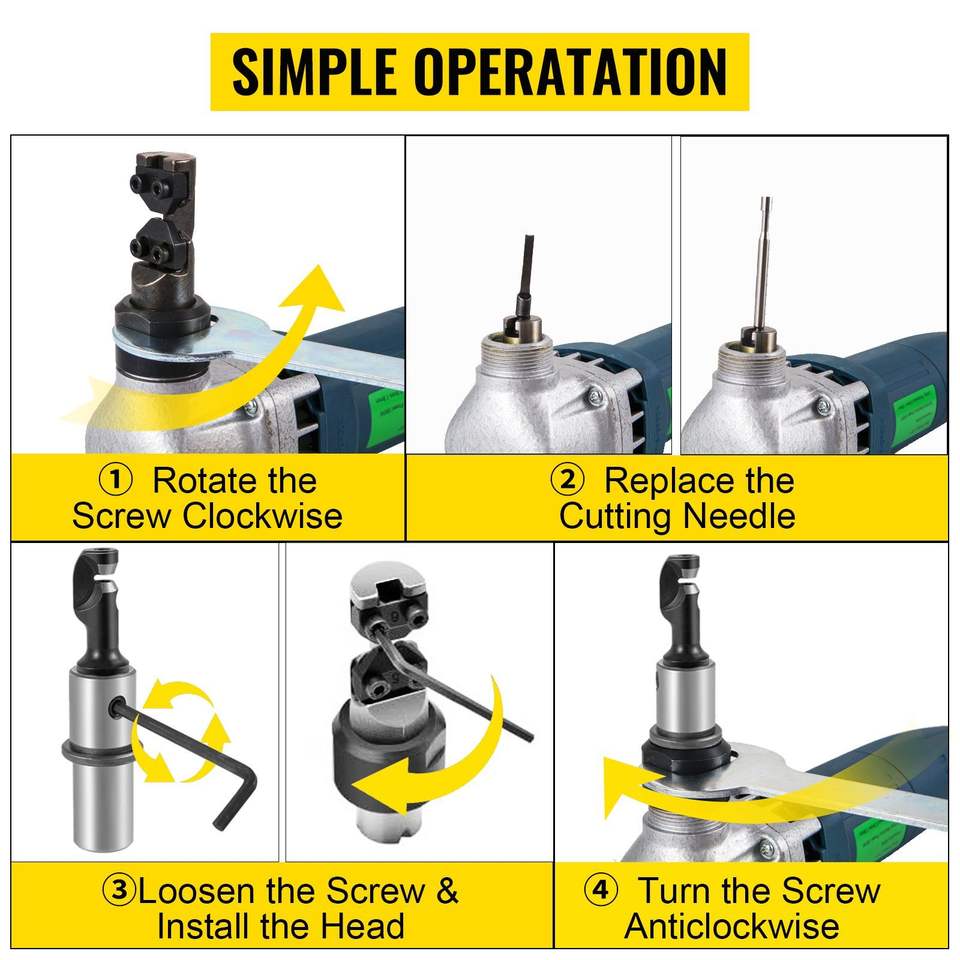 SIMPLE OPERATATION

① Rotate the Screw Clockwise

② Replace the Cutting Needle

③Loosen the Screw & Install the Head

④ Turn the Screw Anticlockwise