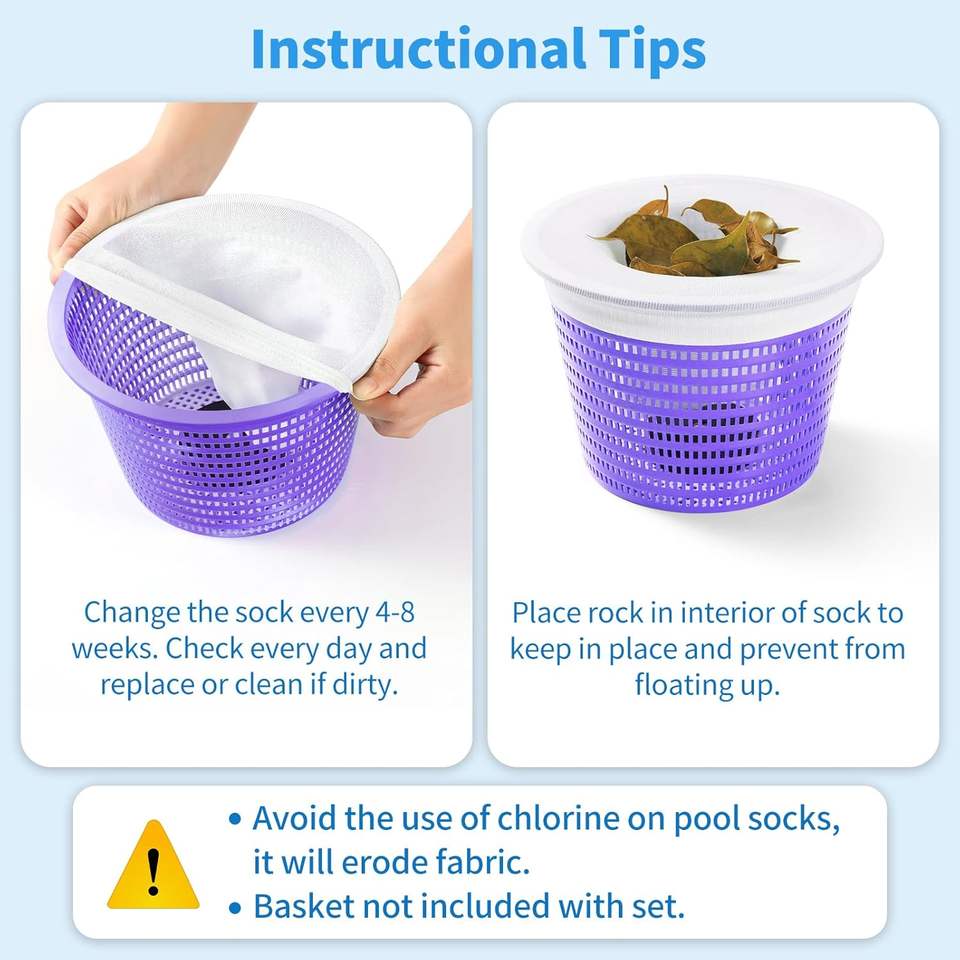 Instructional Tips

Change the sock every 4-8 weeks. Check every day and replace or clean if dirty.

Place rock in interior of sock to keep in place and prevent from floating up.

!

• Avoid the use of chlorine on pool socks, it will erode fabric.
• Basket not included with set.