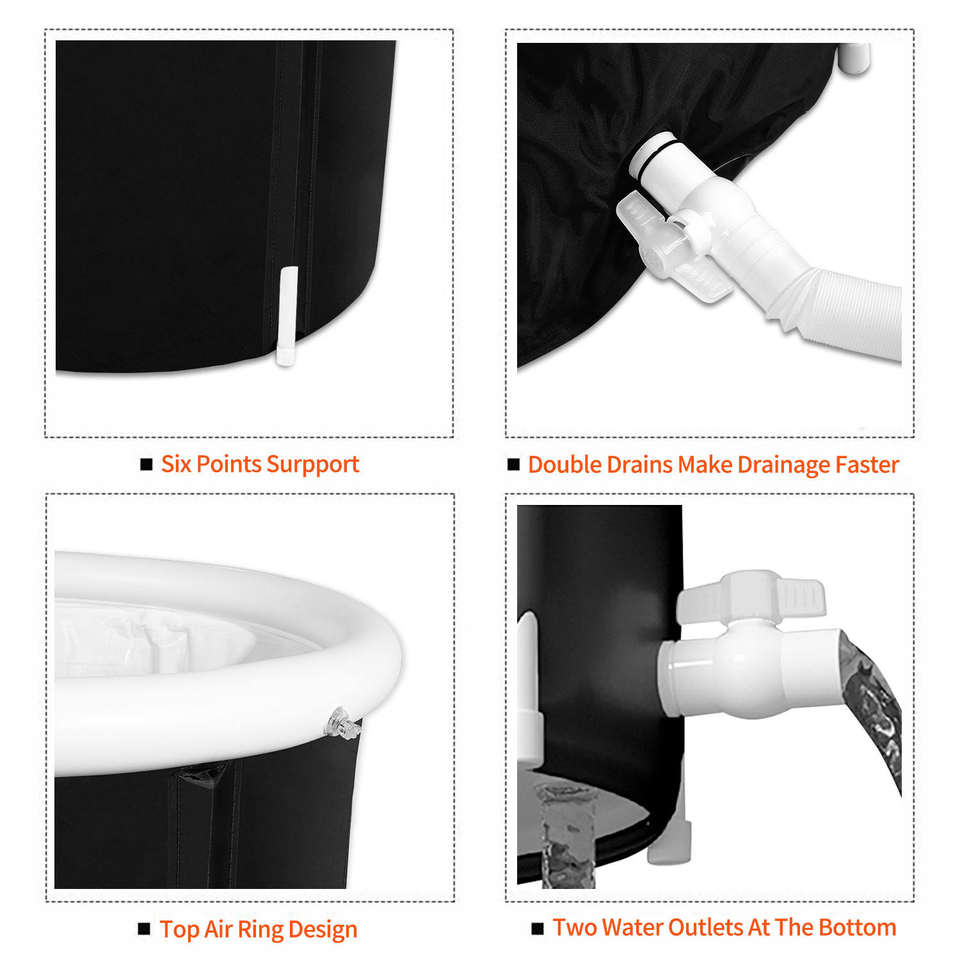 ■ Six Points Surpport

■ Double Drains Make Drainage Faster

■ Top Air Ring Design

■ Two Water Outlets At The Bottom