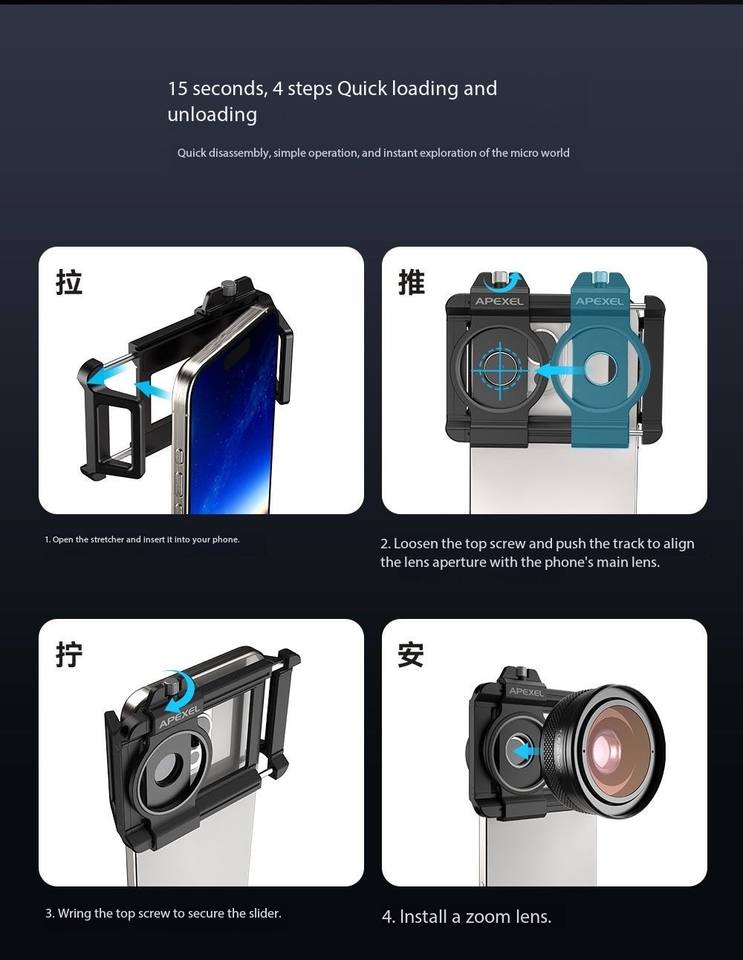 15 seconds, 4 steps Quick loading and unloading

Quick disassembly, simple operation, and instant exploration of the micro world

拉

1. Open the stretcher and insert it into your phone.

推

APEXEL

APEXEL

2. Loosen the top screw and push the track to align the lens aperture with the phone's main lens.

拧

APEXEL

3. Wring the top screw to secure the slider.

安

APEXEL

4. Install a zoom lens.