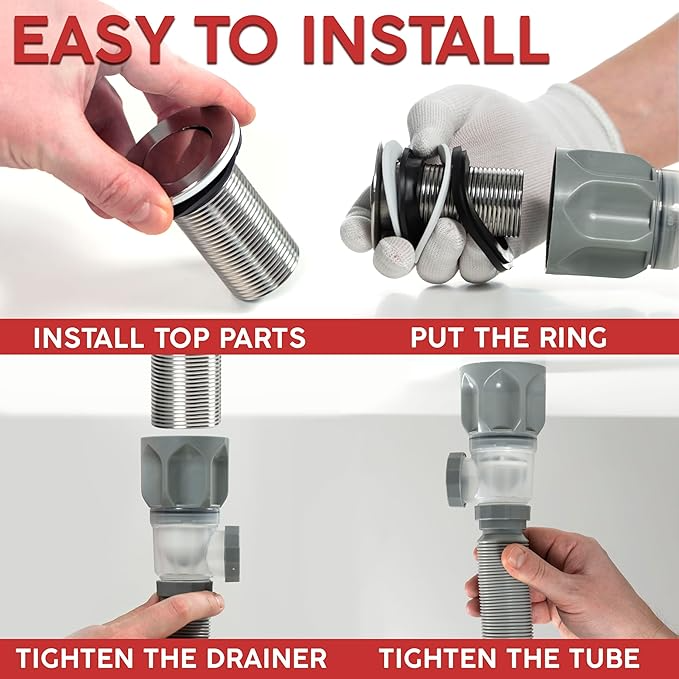 EASY TO INSTALL

INSTALL TOP PARTS

PUT THE RING

TIGHTEN THE DRAINER

TIGHTEN THE TUBE