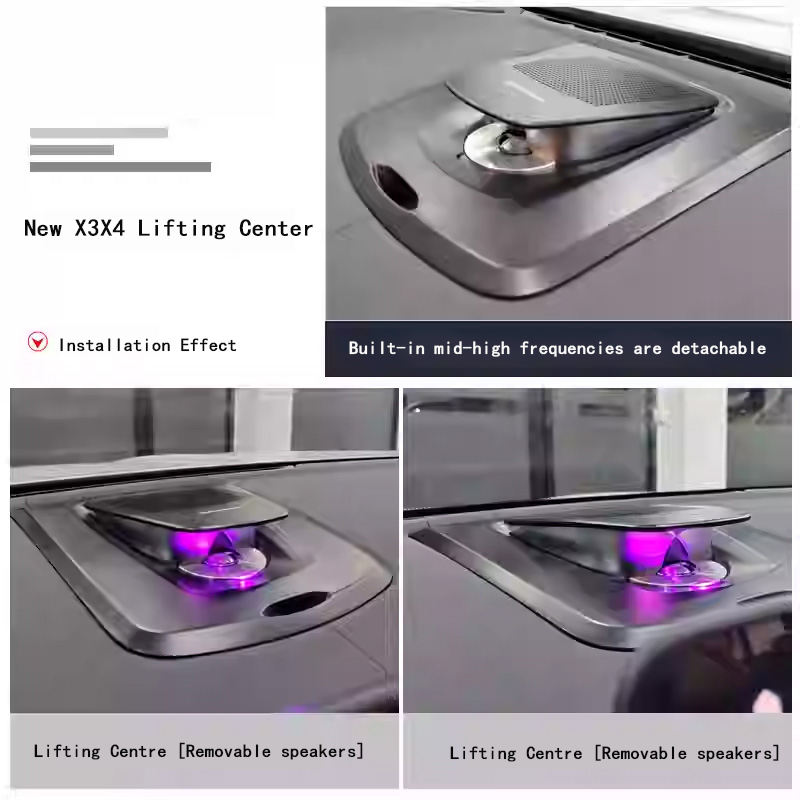 New X3X4 Lifting Center

Installation Effect

Built-in mid-high frequencies are detachable

Lifting Centre [Removable speakers]

Lifting Centre [Removable speakers]