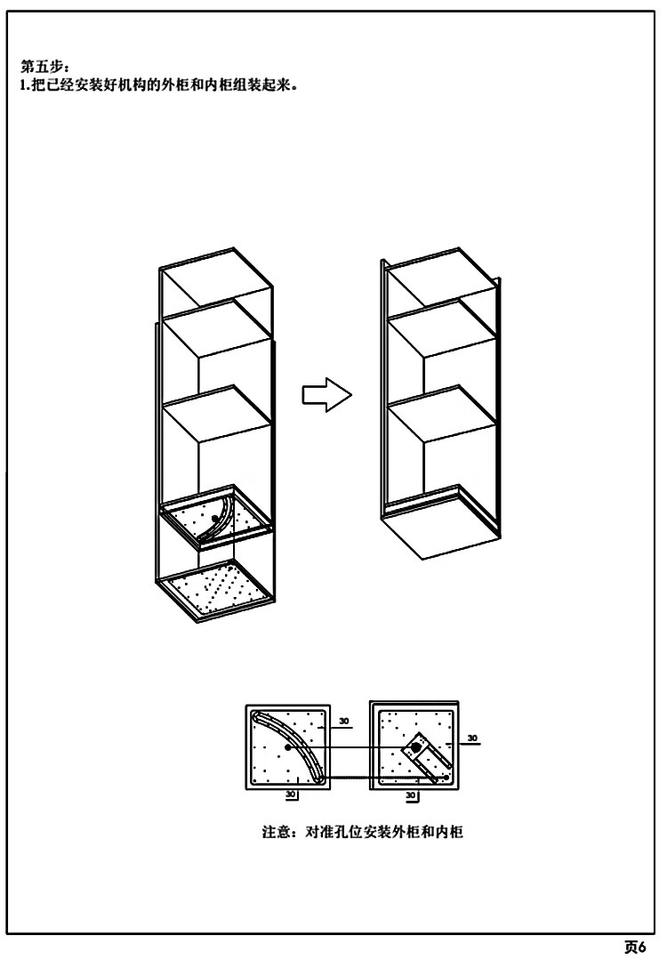 第五步：
1.把已经安装好机构的外柜和内柜组装起来。

30

30

30

30

注意：对准孔位安装外柜和内柜

页6