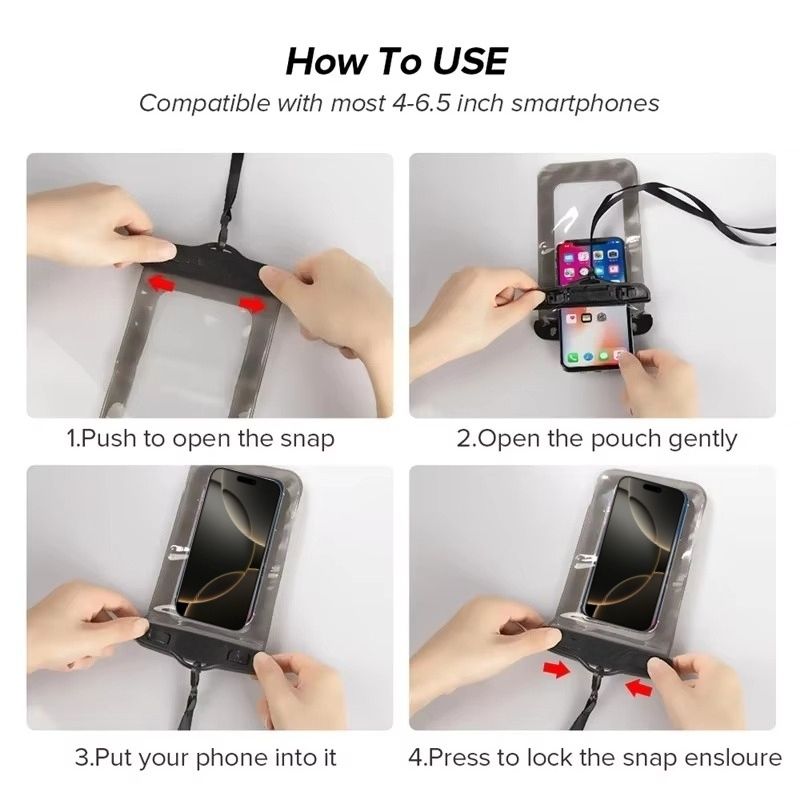 How To USE
Compatible with most 4-6.5 inch smartphones

1.Push to open the snap

2.Open the pouch gently

3.Put your phone into it

4.Press to lock the snap ensloure