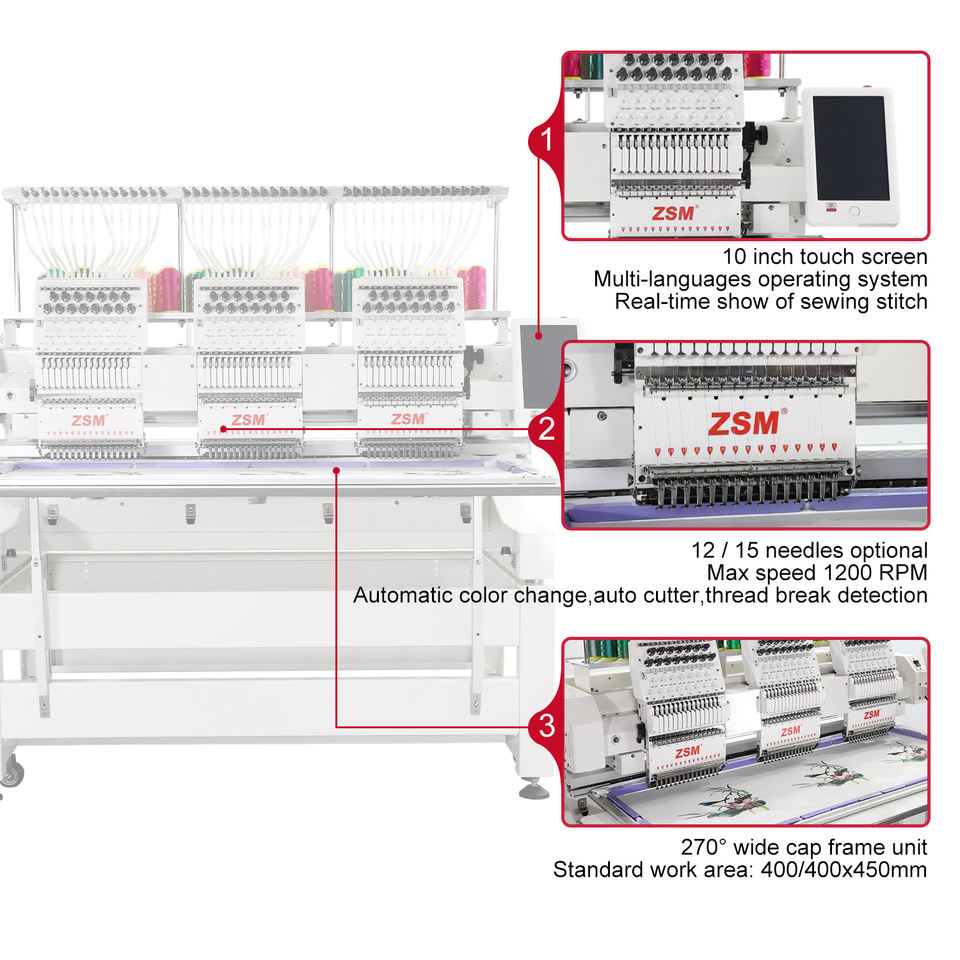 ZSM
ZSM
ZSM

1

ZSM

10 inch touch screen
Multi-languages operating system
Real-time show of sewing stitch

2

ZSM

12 / 15 needles optional
Max speed 1200 RPM
Automatic color change,auto cutter,thread break detection

3

ZSM
ZSM
ZSM

270° wide cap frame unit
Standard work area: 400/400x450mm