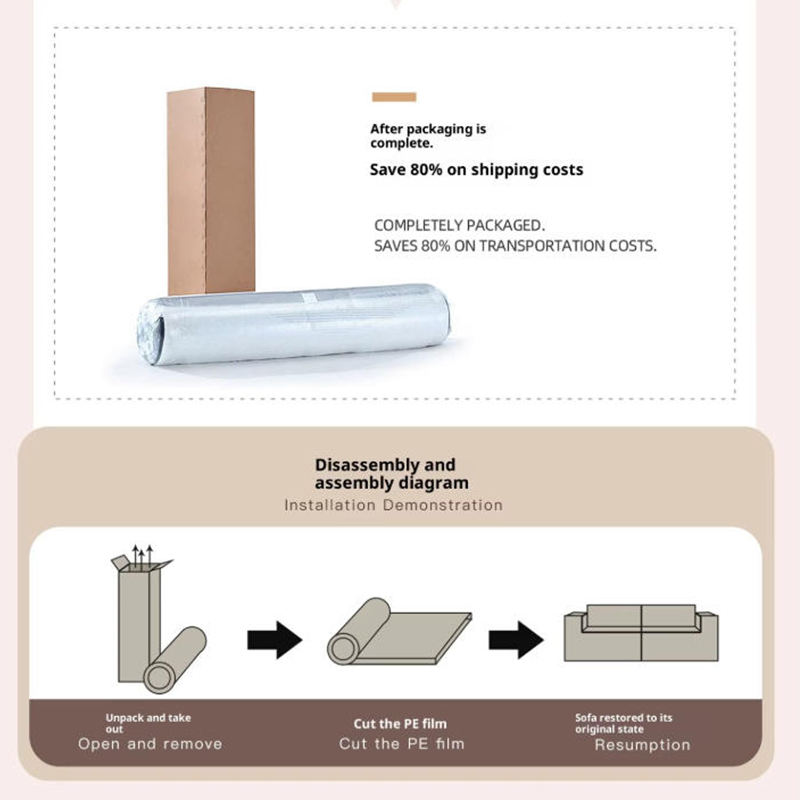 After packaging is complete.

Save 80% on shipping costs

COMPLETELY PACKAGED.
SAVES 80% ON TRANSPORTATION COSTS.

Disassembly and assembly diagram
Installation Demonstration

Unpack and take out
Open and remove

Cut the PE film
Cut the PE film

Sofa restored to its original state
Resumption