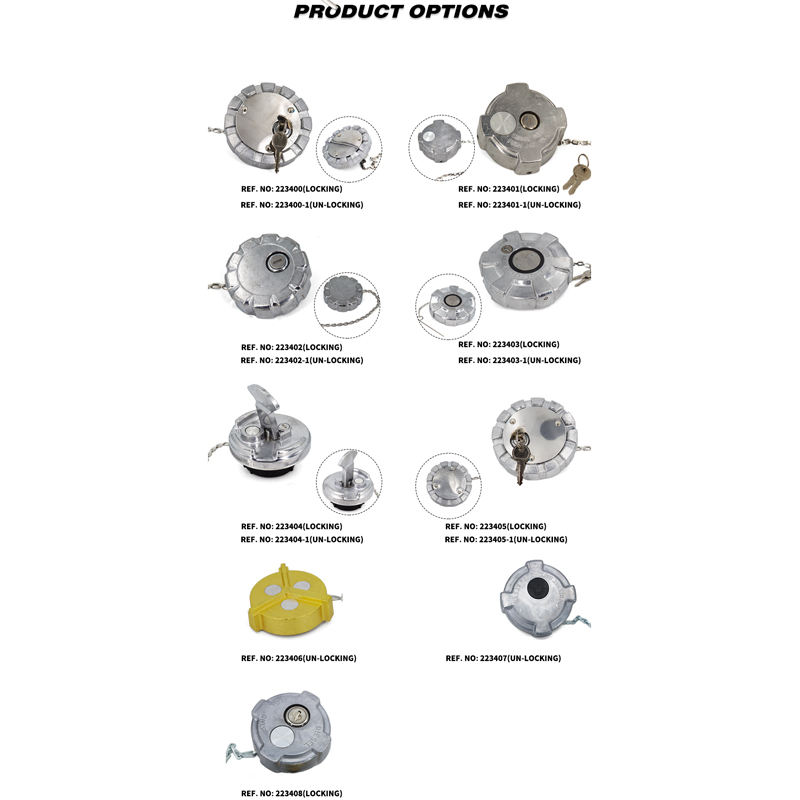 PRODUCT OPTIONS

REF. NO: 223400(LOCKING)
REF. NO: 223400-1(UN-LOCKING)

REF. NO: 223401(LOCKING)
REF. NO: 223401-1(UN-LOCKING)

REF. NO: 223402(LOCKING)
REF. NO: 223402-1(UN-LOCKING)

REF. NO: 223403(LOCKING)
REF. NO: 223403-1(UN-LOCKING)

REF. NO: 223404(LOCKING)
REF. NO: 223404-1(UN-LOCKING)

REF. NO: 223405(LOCKING)
REF. NO: 223405-1(UN-LOCKING)

REF. NO: 223406(UN-LOCKING)

REF. NO: 223407(UN-LOCKING)

REF. NO: 223408(LOCKING)