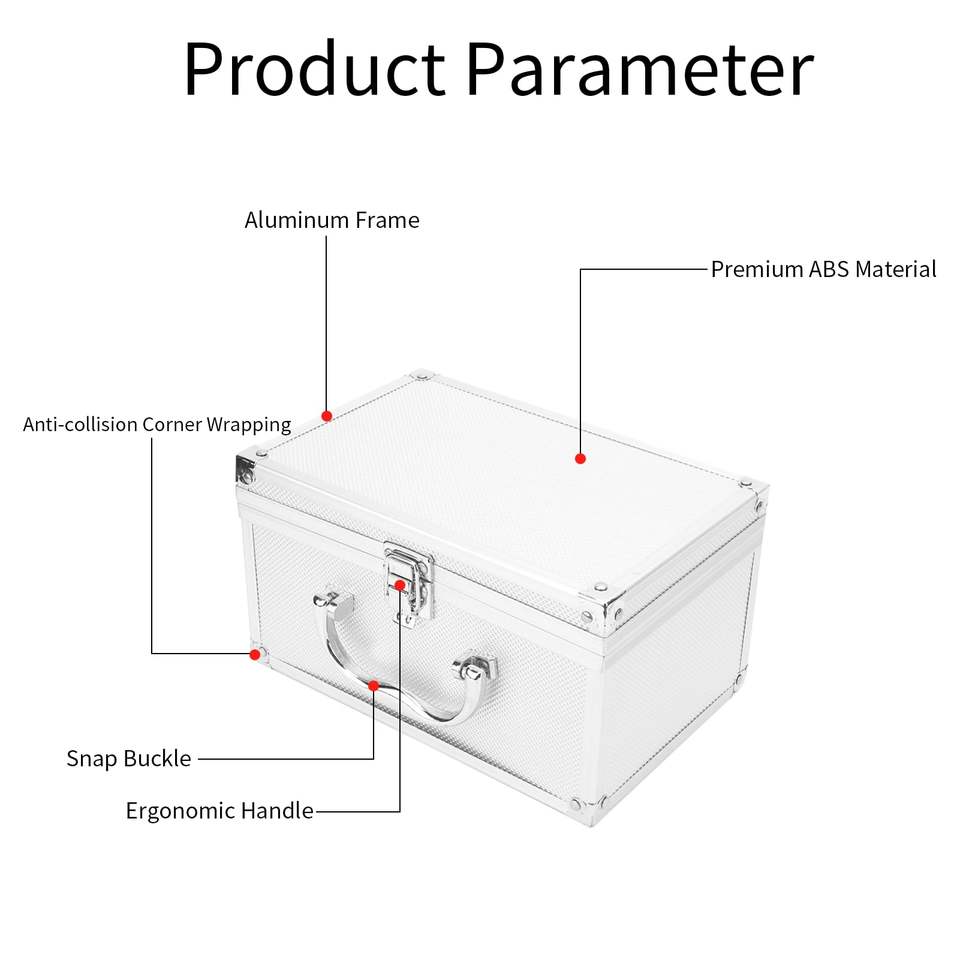 Product Parameter

Aluminum Frame

Premium ABS Material

Anti-collision Corner Wrapping

Snap Buckle

Ergonomic Handle