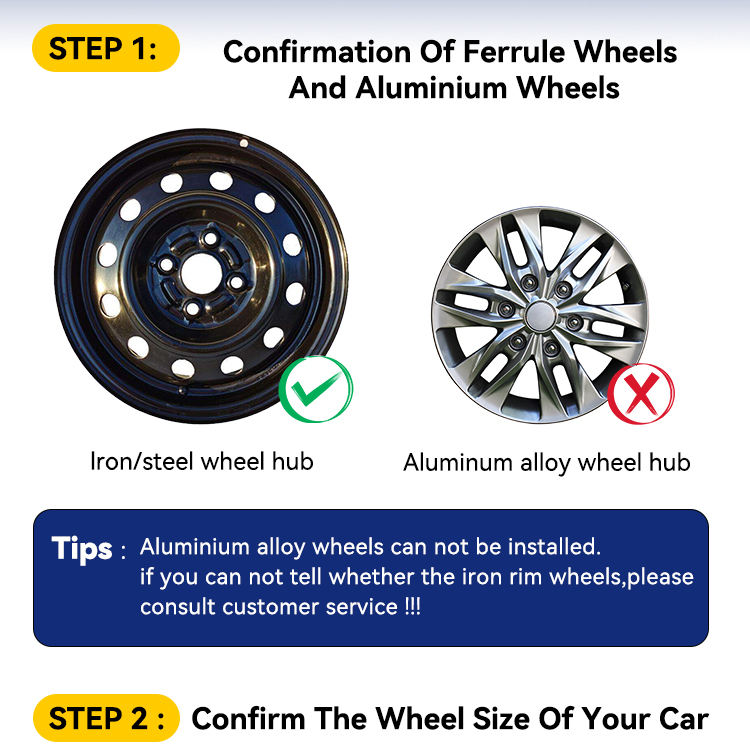 STEP 1: Confirmation Of Ferrule Wheels And Aluminium Wheels

Iron/steel wheel hub

Aluminum alloy wheel hub

Tips : Aluminium alloy wheels can not be installed. if you can not tell whether the iron rim wheels,please consult customer service !!!

STEP 2 : Confirm The Wheel Size Of Your Car