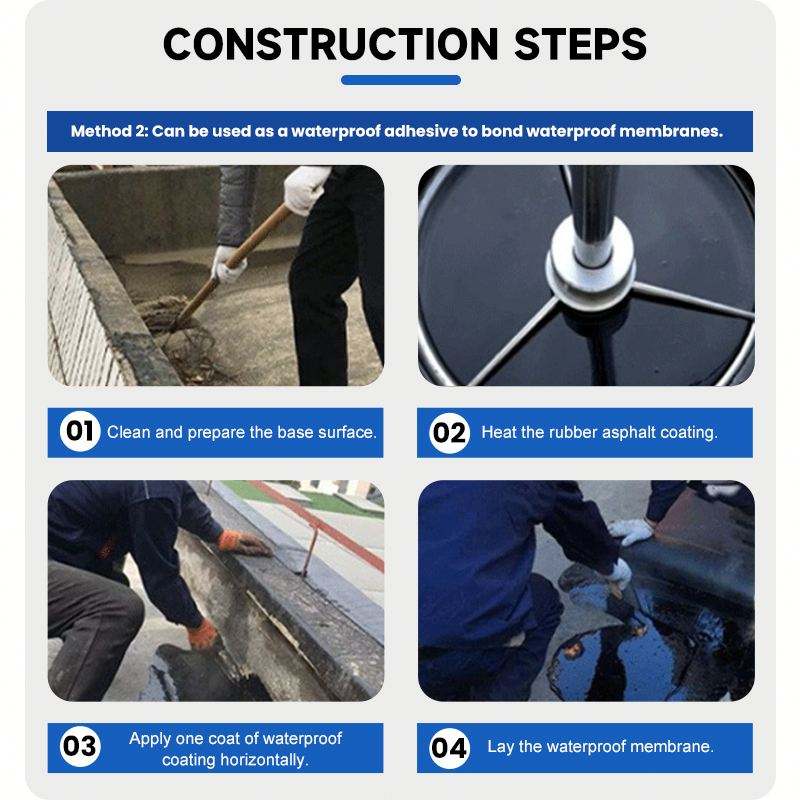 CONSTRUCTION STEPS

Method 2: Can be used as a waterproof adhesive to bond waterproof membranes.

01 Clean and prepare the base surface.

02 Heat the rubber asphalt coating.

03 Apply one coat of waterproof coating horizontally.

04 Lay the waterproof membrane.