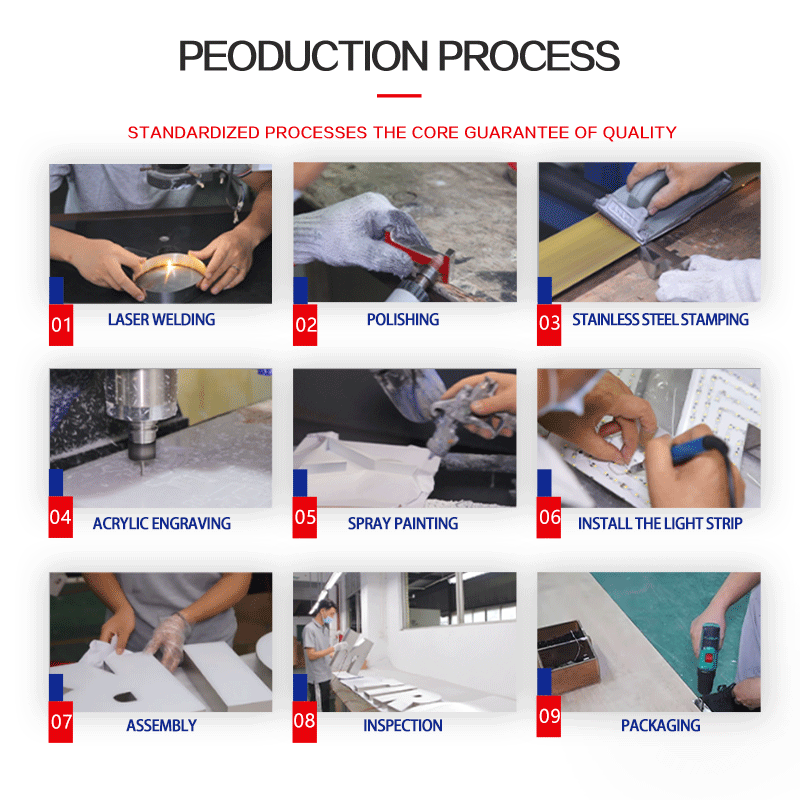 PEODUCTION PROCESS

STANDARDIZED PROCESSES THE CORE GUARANTEE OF QUALITY

01 LASER WELDING

02 POLISHING

03 STAINLESS STEEL STAMPING

04 ACRYLIC ENGRAVING

05 SPRAY PAINTING

06 INSTALL THE LIGHT STRIP

07 ASSEMBLY

08 INSPECTION

09 PACKAGING