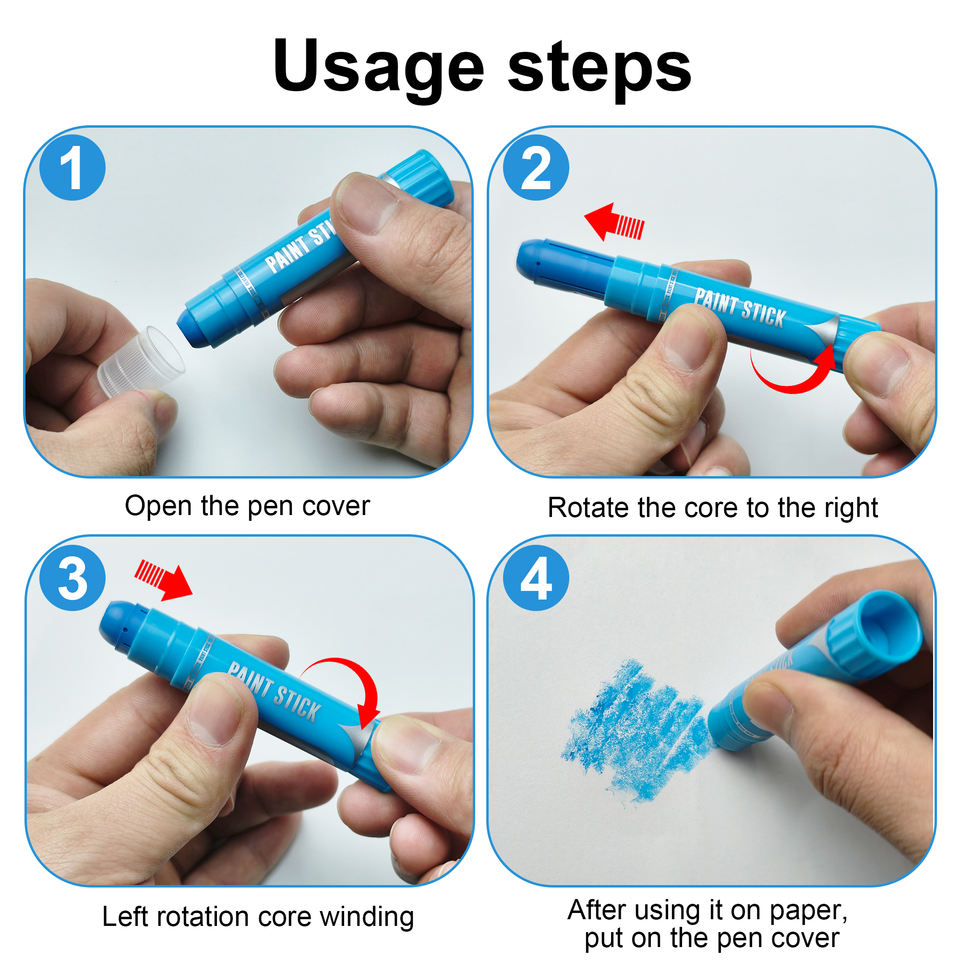 Usage steps

1

PAINT STI

Open the pen cover

2

PAINT STICK

Rotate the core to the right

3

PAINT STICK

Left rotation core winding

4

After using it on paper, put on the pen cover