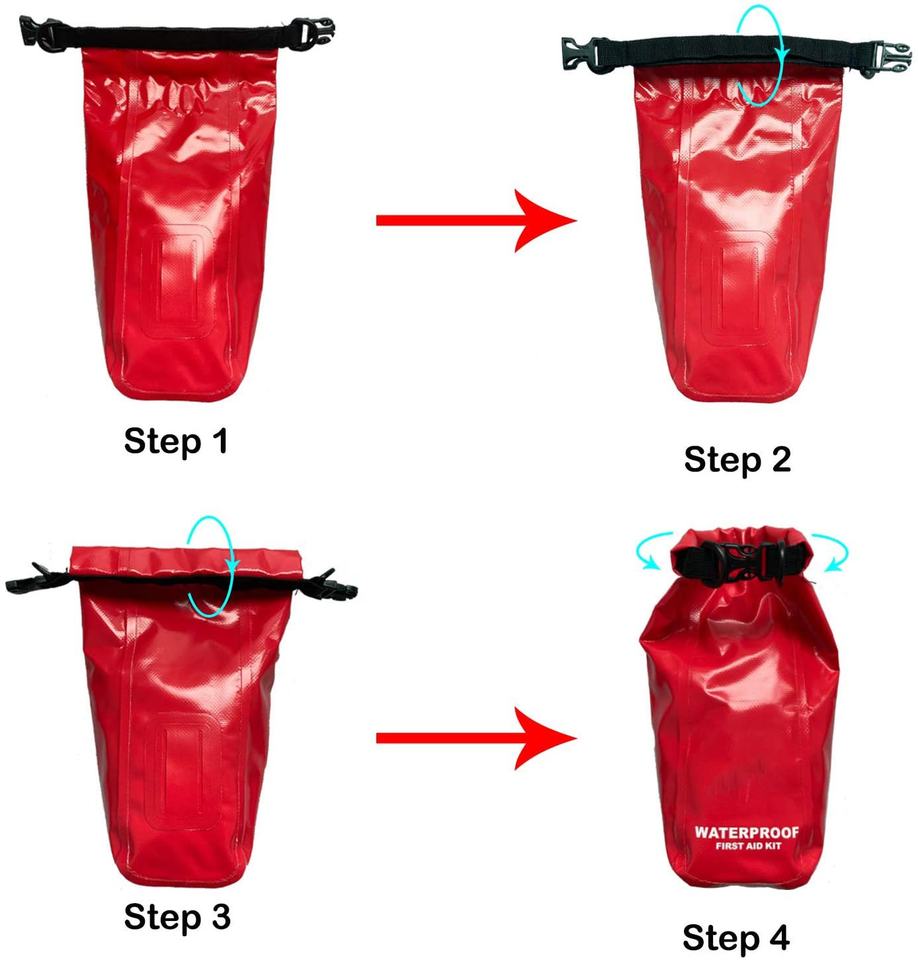 Step 1

Step 2

Step 3

WATERPROOF
FIRST AID KIT

Step 4