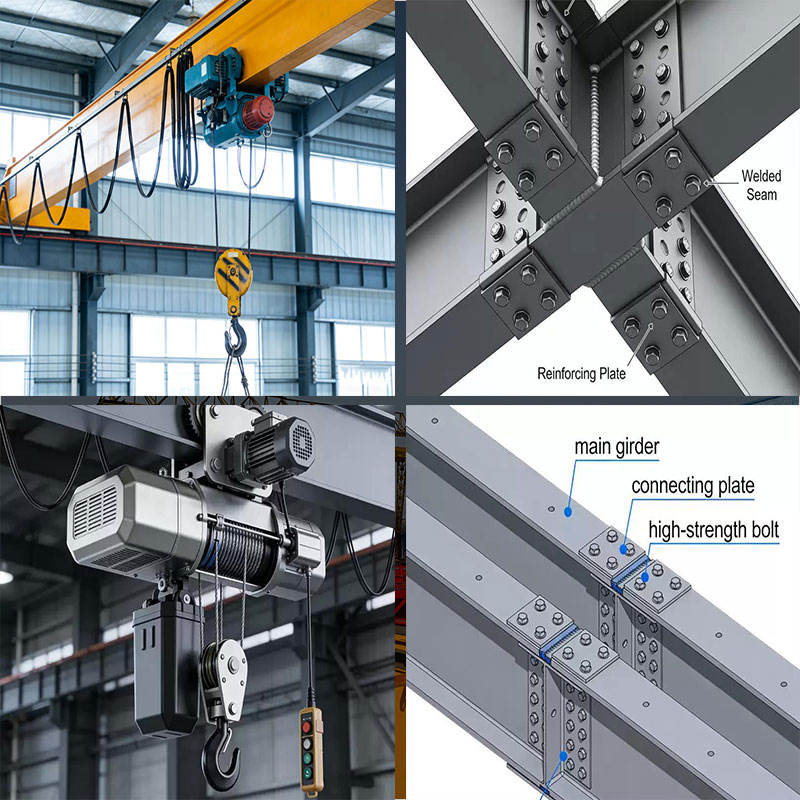 Welded Seam

Reinforcing Plate

main girder

connecting plate

high-strength bolt