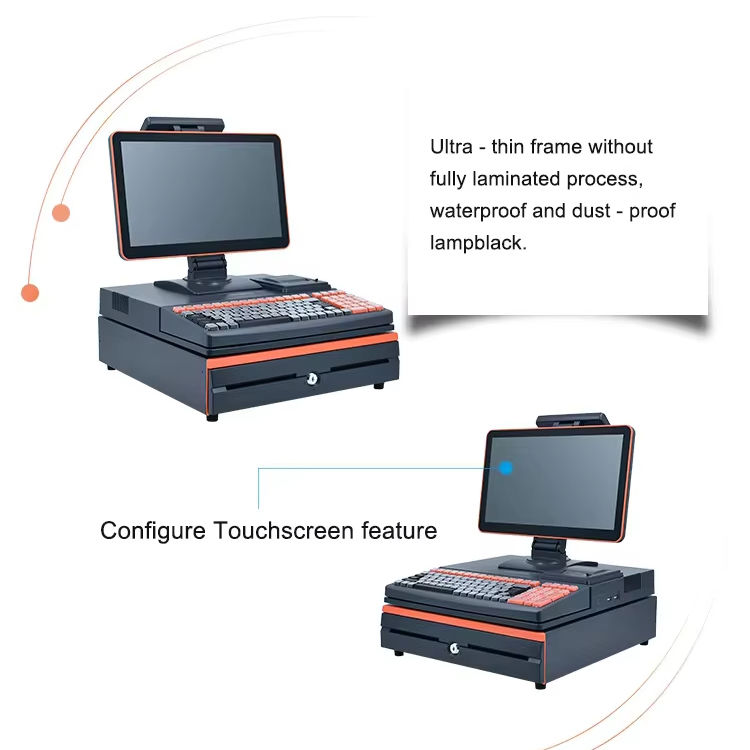 Ultra - thin frame without fully laminated process, waterproof and dust - proof lampblack.

Configure Touchscreen feature