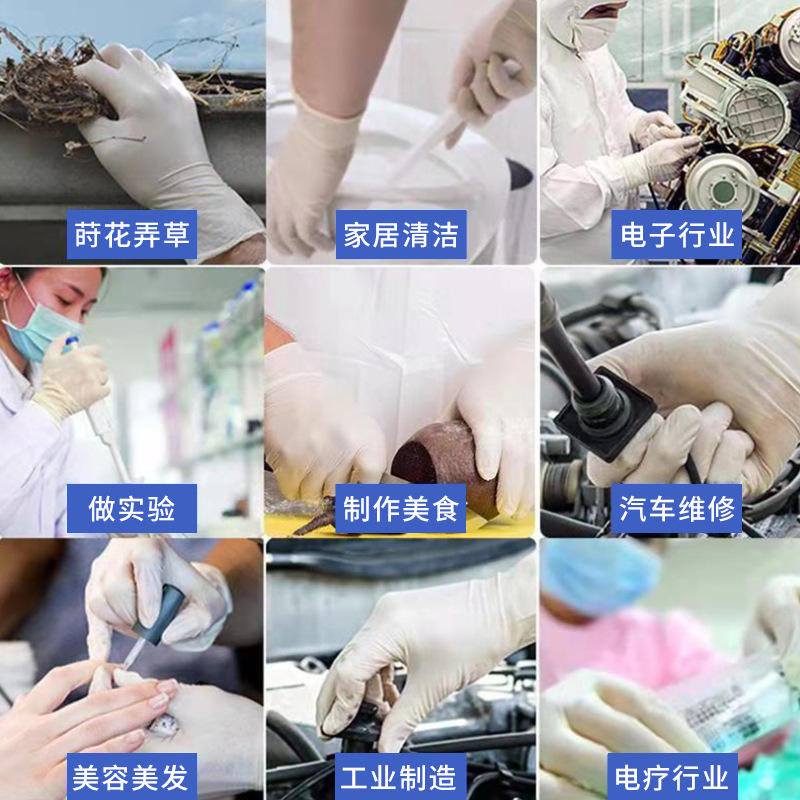 莳花弄草

家居清洁

电子行业

做实验

制作美食

汽车维修

美容美发

工业制造

电疗行业