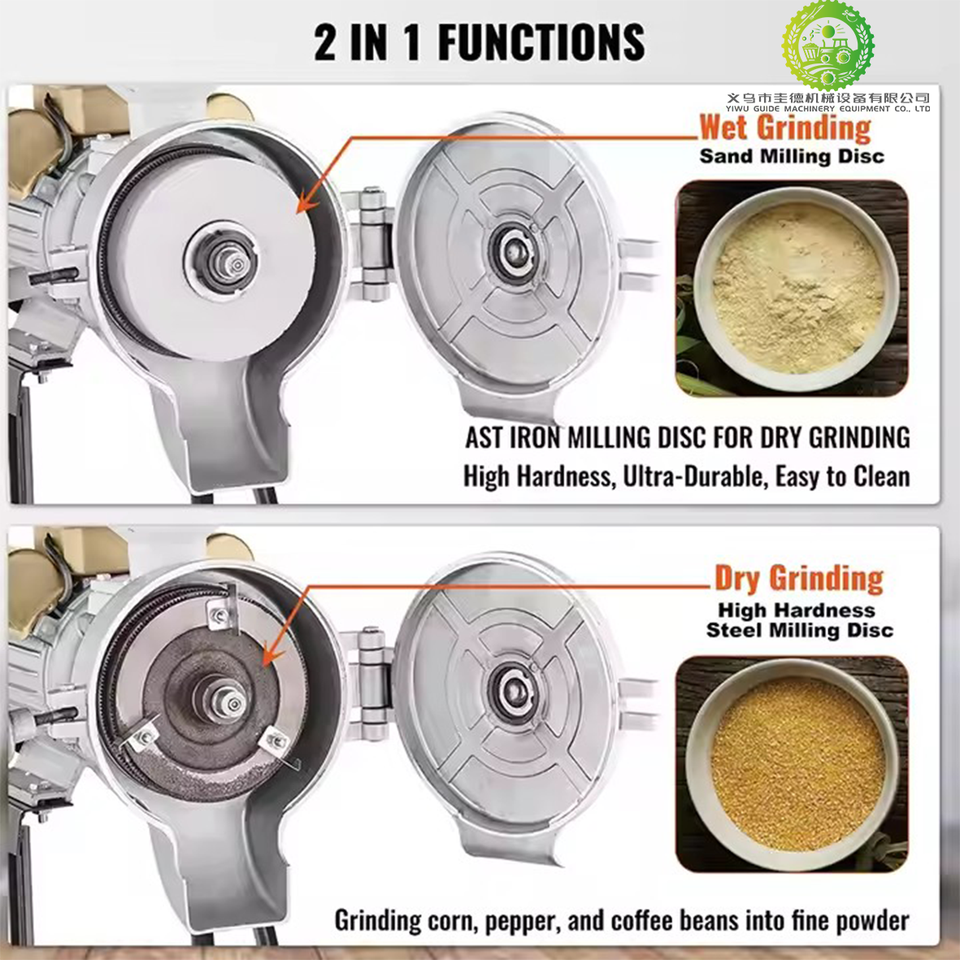 2 IN 1 FUNCTIONS

义乌市圭德机械设备有限公司
YIWU GUIDE MACHINERY EQUIPMENT CO., LTD

Wet Grinding
Sand Milling Disc

AST IRON MILLING DISC FOR DRY GRINDING
High Hardness, Ultra-Durable, Easy to Clean

Dry Grinding
High Hardness
Steel Milling Disc

Grinding corn, pepper, and coffee beans into fine powder