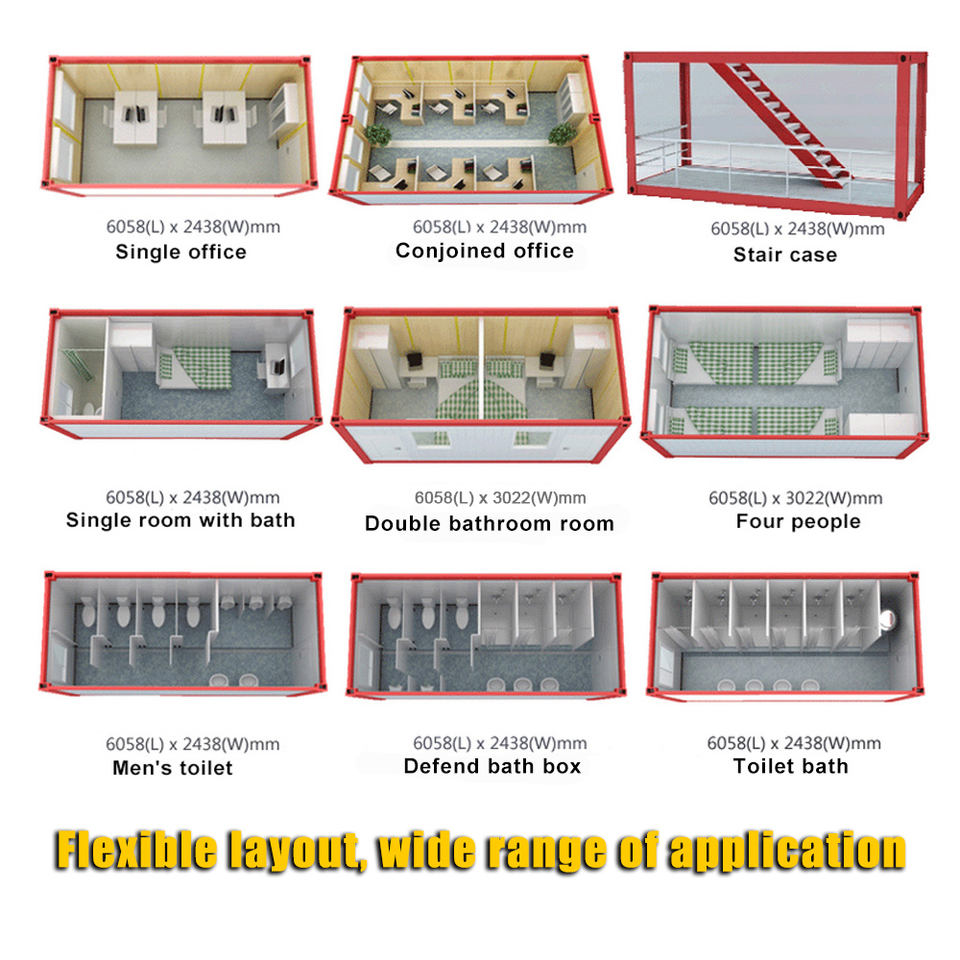 6058(L) x 2438(W)mm
Single office

6058(L) x 2438(W)mm
Conjoined office

6058(L) x 2438(W)mm
Stair case

6058(L) x 2438(W)mm
Single room with bath

6058(L) x 3022(W)mm
Double bathroom room

6058(L) x 3022(W)mm
Four people

6058(L) x 2438(W)mm
Men's toilet

6058(L) x 2438(W)mm
Defend bath box

6058(L) x 2438(W)mm
Toilet bath

Flexible layout, wide range of application