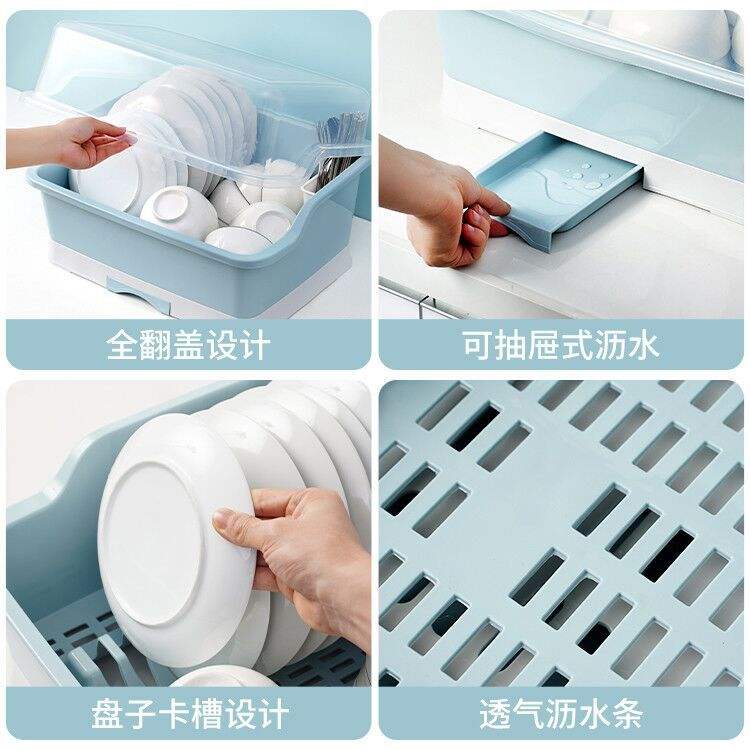 全翻盖设计

可抽屉式沥水

盘子卡槽设计

透气沥水条