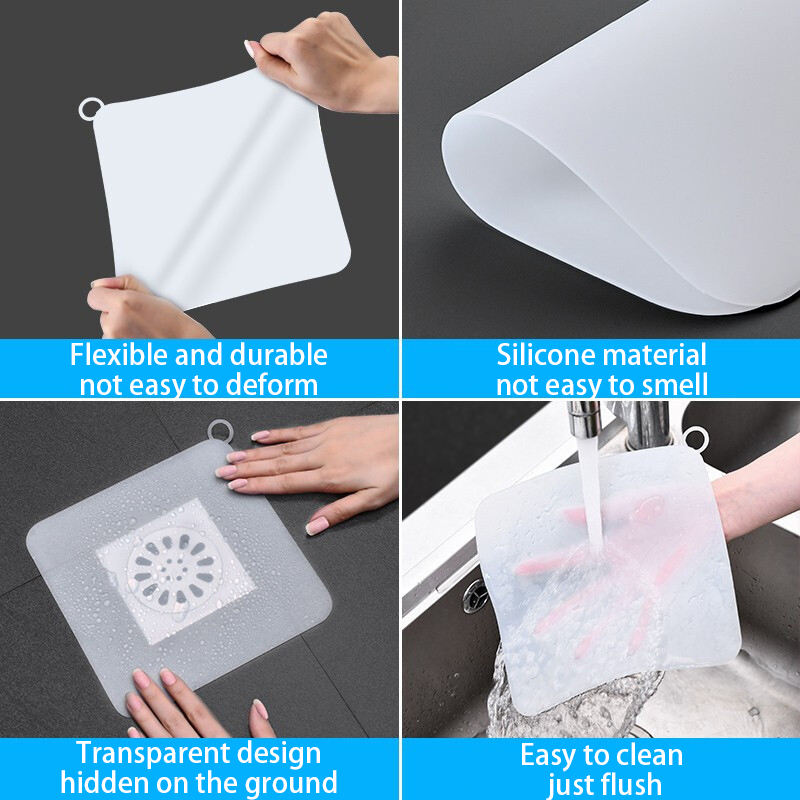 Flexible and durable
not easy to deform

Silicone material
not easy to smell

Transparent design
hidden on the ground

Easy to clean
just flush