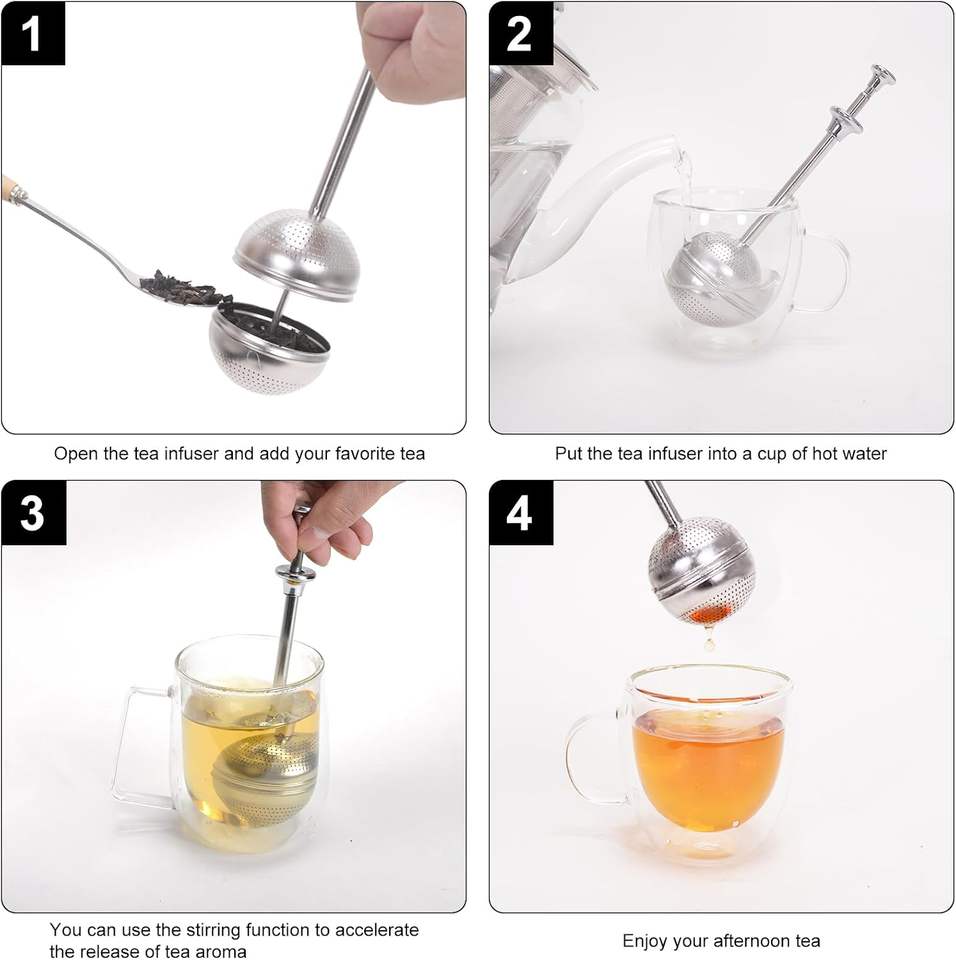 1

Open the tea infuser and add your favorite tea

2

Put the tea infuser into a cup of hot water

3

You can use the stirring function to accelerate the release of tea aroma

4

Enjoy your afternoon tea