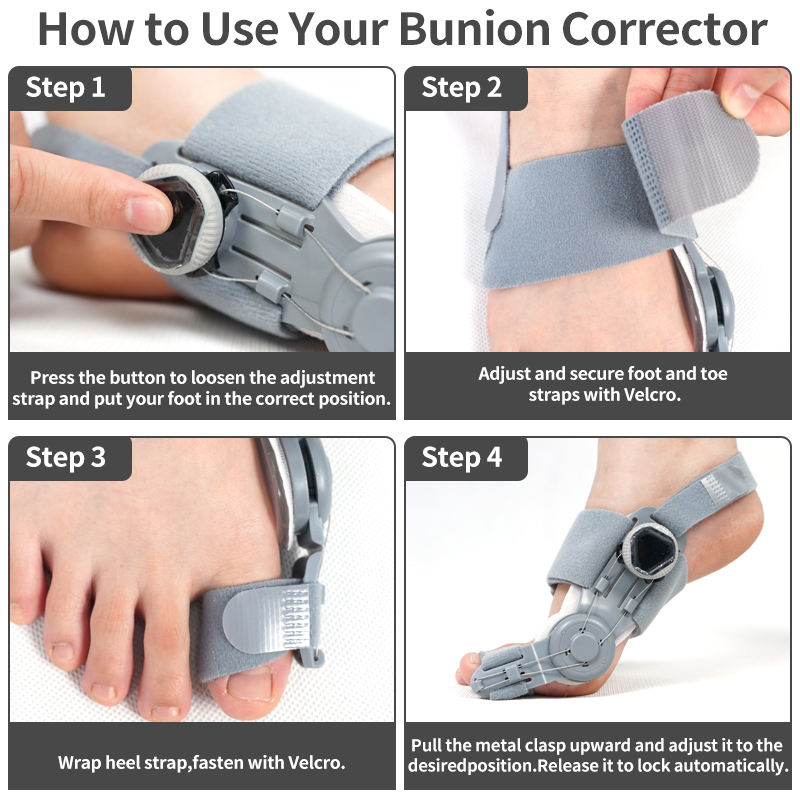 How to Use Your Bunion Corrector

Step 1

Press the button to loosen the adjustment strap and put your foot in the correct position.

Step 2

Adjust and secure foot and toe straps with Velcro.

Step 3

Wrap heel strap,fasten with Velcro.

Step 4

Pull the metal clasp upward and adjust it to the desiredposition.Release it to lock automatically.