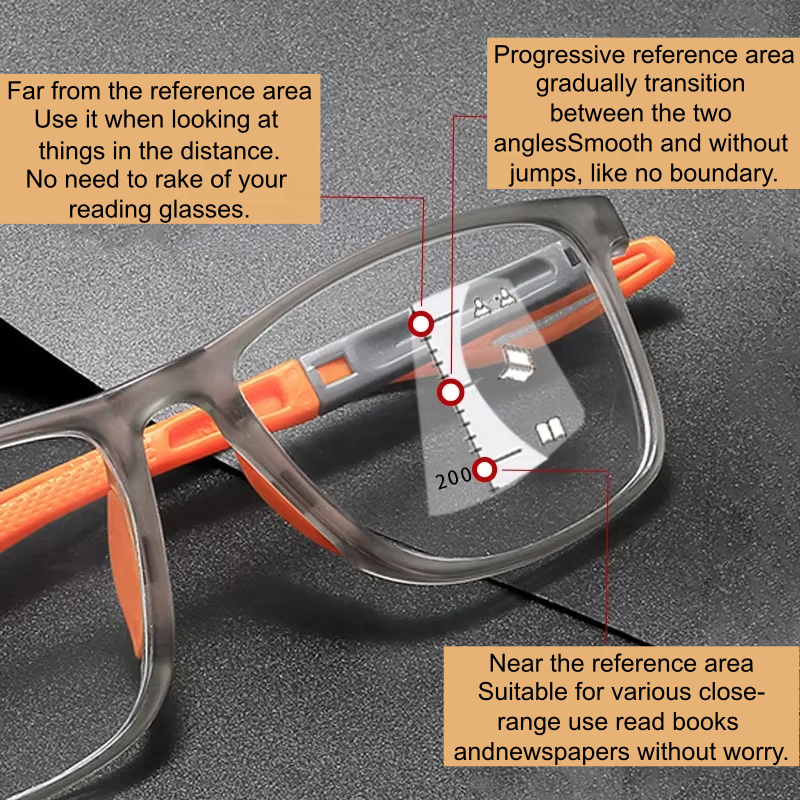 Far from the reference area
Use it when looking at things in the distance.
No need to rake of your reading glasses.

Progressive reference area gradually transition between the two anglesSmooth and without jumps, like no boundary.

200

Near the reference area
Suitable for various close-range use read books andnewspapers without worry.