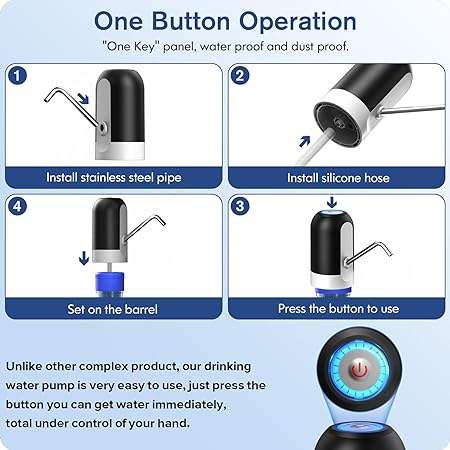 One Button Operation

"One Key" panel, water proof and dust proof.

1

Install stainless steel pipe

2

Install silicone hose

4

Set on the barrel

3

Press the button to use

Unlike other complex product, our drinking water pump is very easy to use, just press the button you can get water immediately, total under control of your hand.