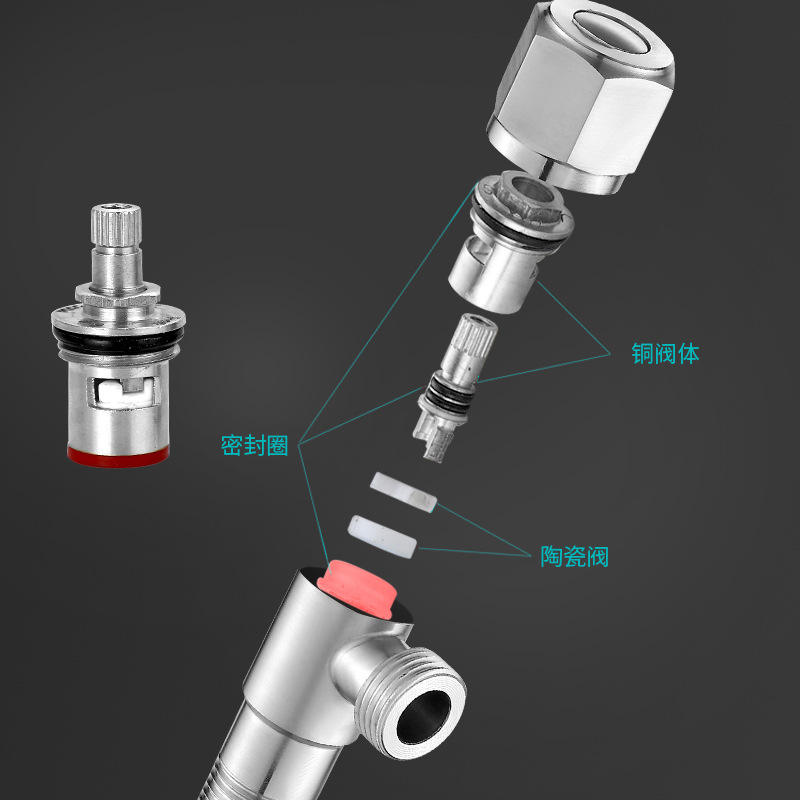 铜阀体

密封圈

陶瓷阀