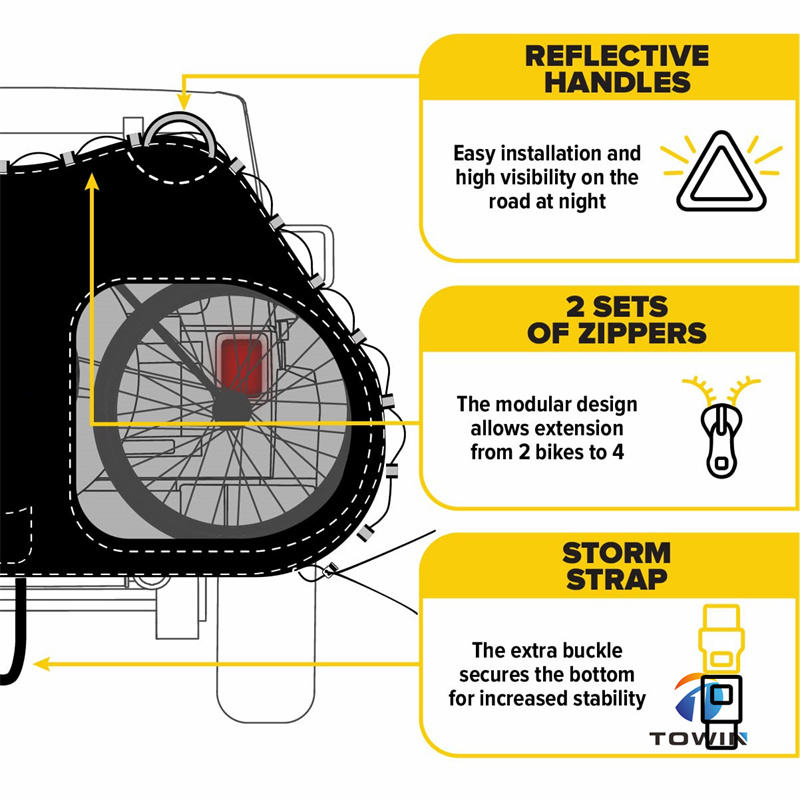 REFLECTIVE HANDLES

Easy installation and high visibility on the road at night

2 SETS OF ZIPPERS

The modular design allows extension from 2 bikes to 4

STORM STRAP

The extra buckle secures the bottom for increased stability

TOWIN