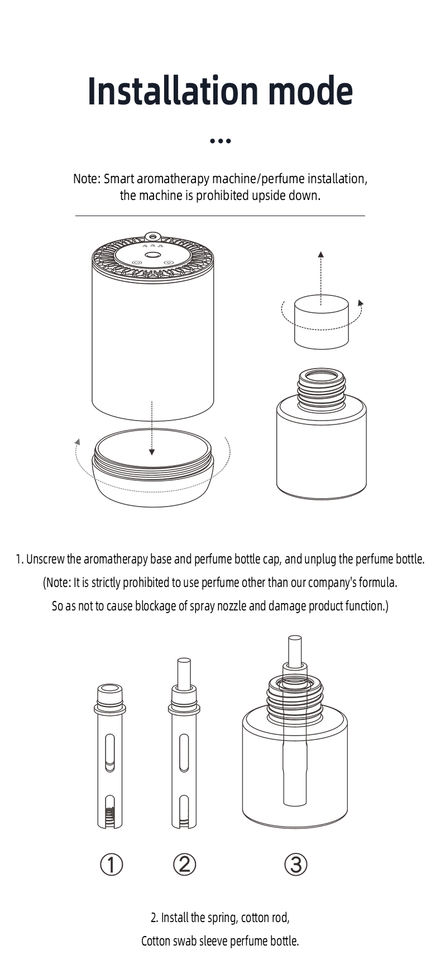 Installation mode

...

Note: Smart aromatherapy machine/perfume installation, the machine is prohibited upside down.

1. Unscrew the aromatherapy base and perfume bottle cap, and unplug the perfume bottle.
(Note: It is strictly prohibited to use perfume other than our company's formula.
So as not to cause blockage of spray nozzle and damage product function.)

①
②
③

2. Install the spring, cotton rod,
Cotton swab sleeve perfume bottle.