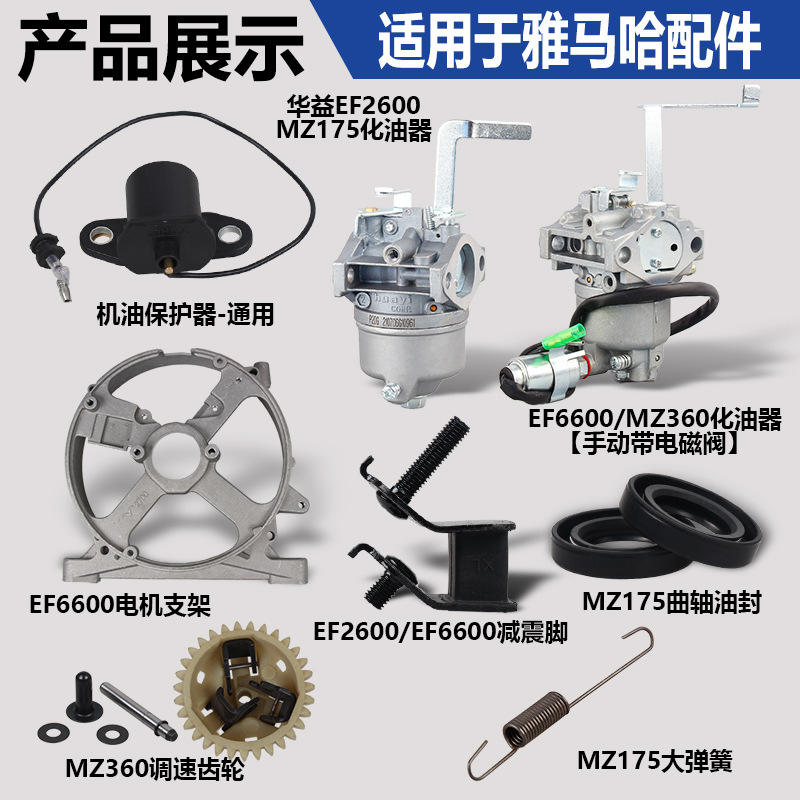 产品展示

适用于雅马哈配件

华益EF2600
MZ175化油器

机油保护器-通用

EF6600/MZ360化油器
【手动带电磁阀】

EF6600电机支架

EF2600/EF6600减震脚

MZ175曲轴油封

MZ360调速齿轮

MZ175大弹簧