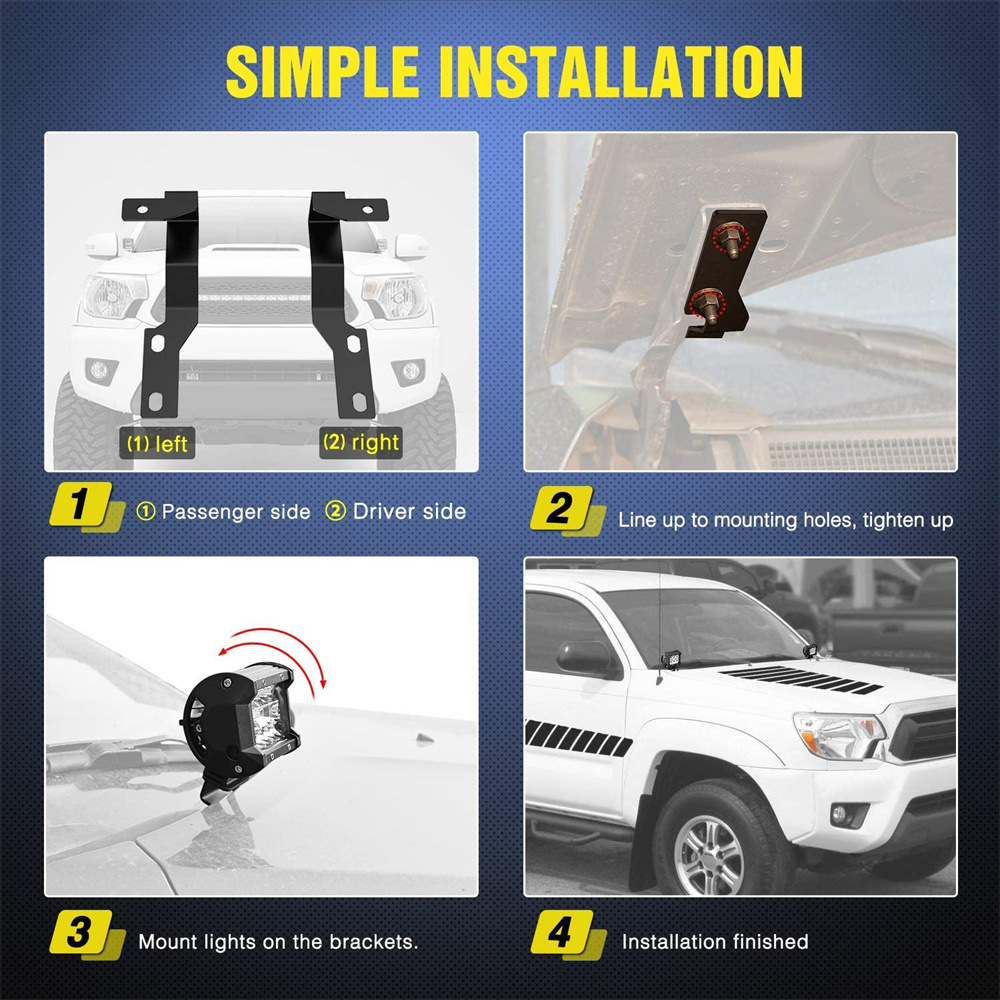 SIMPLE INSTALLATION

(1) left (2) right

1 ① Passenger side ② Driver side

2 Line up to mounting holes, tighten up

3 Mount lights on the brackets.

4 Installation finished